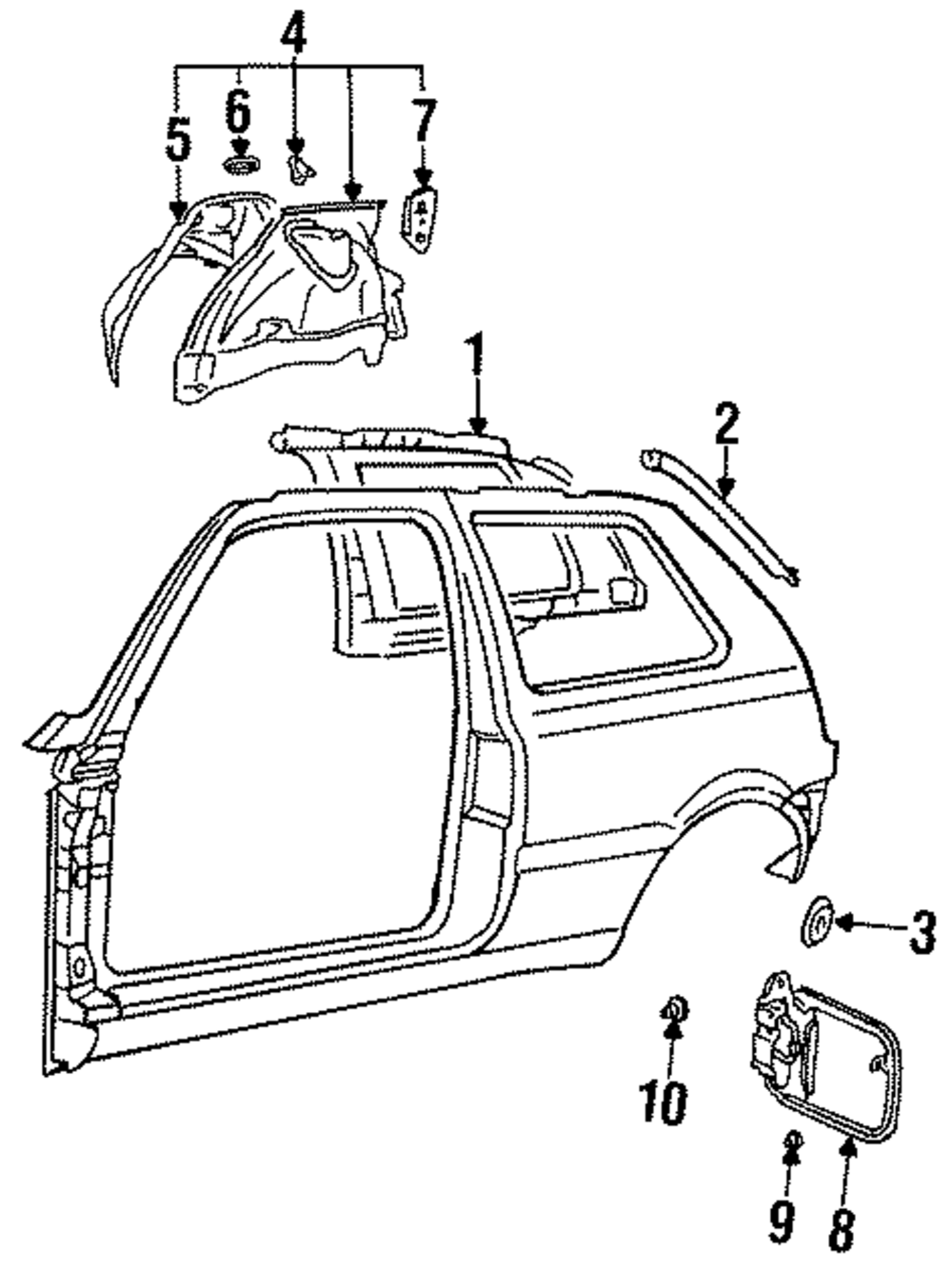 4
5
6
7
1
2
3
10
9
8