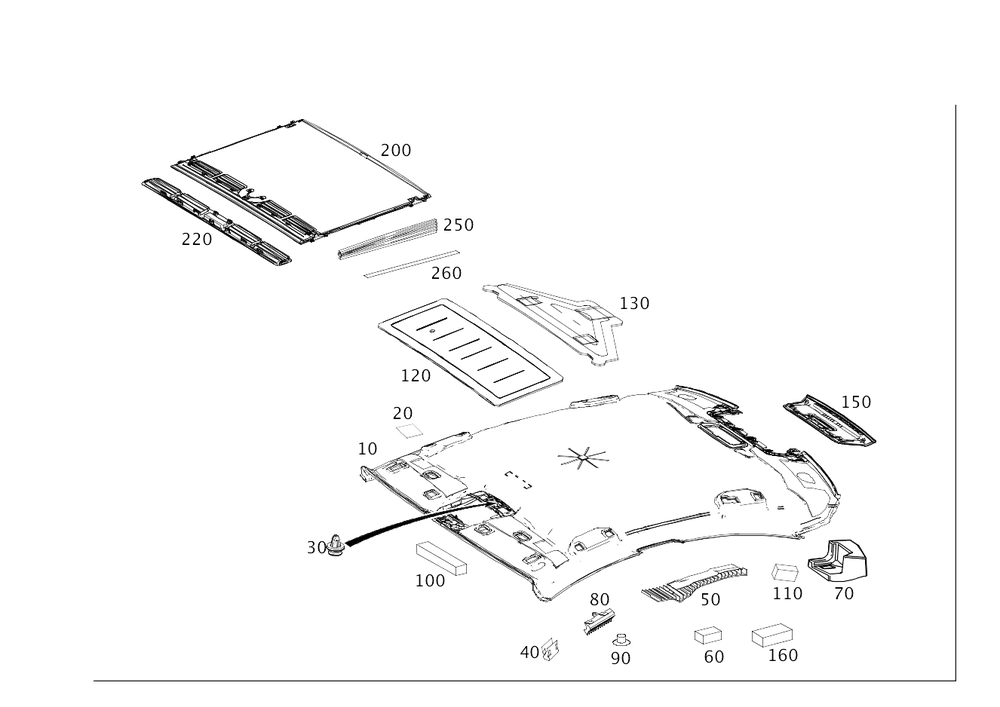 200
220
250
260
130
120
150
20
10
30
100
80
50
110
70
40
90
60
160