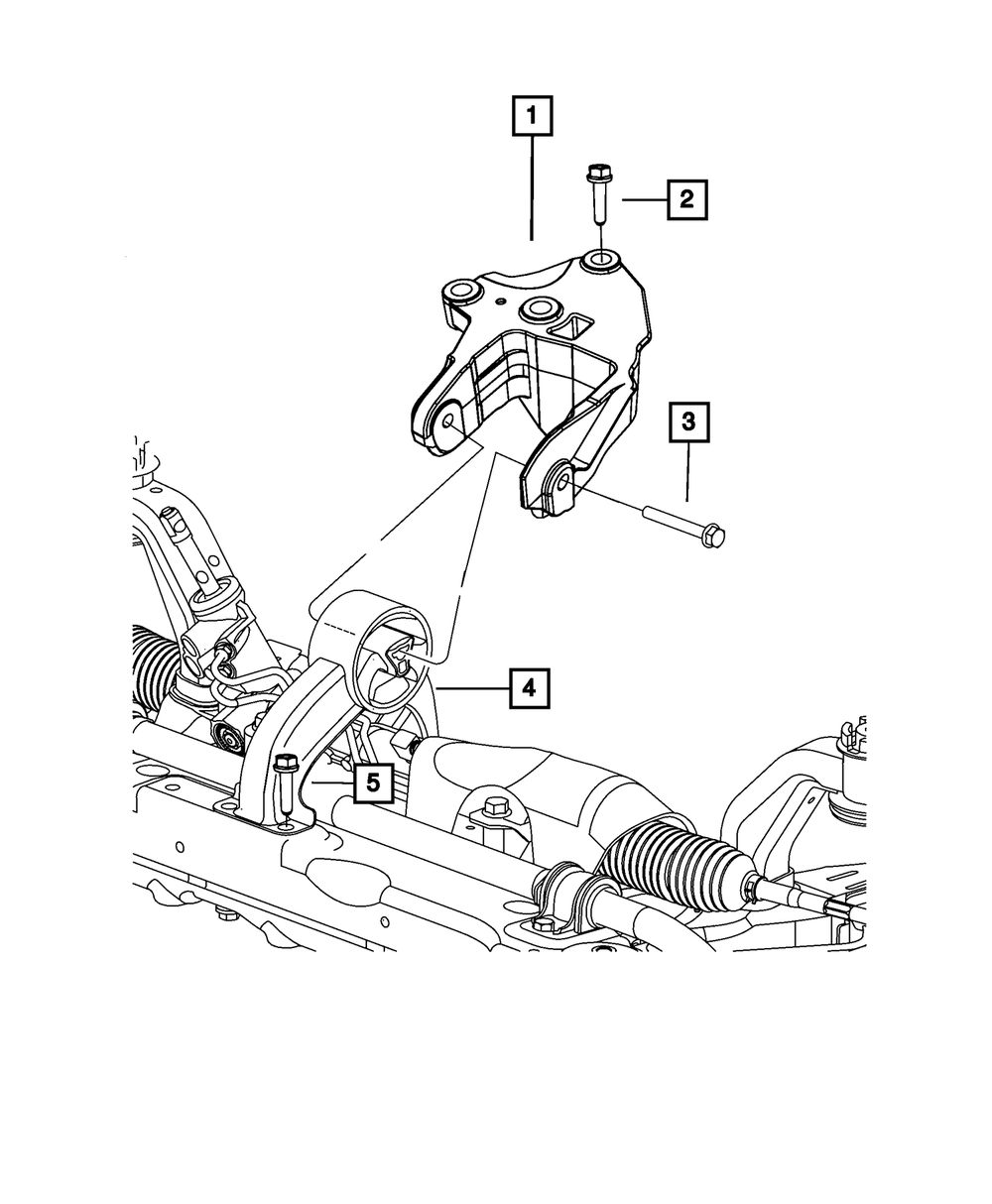 1
2
3
4
5