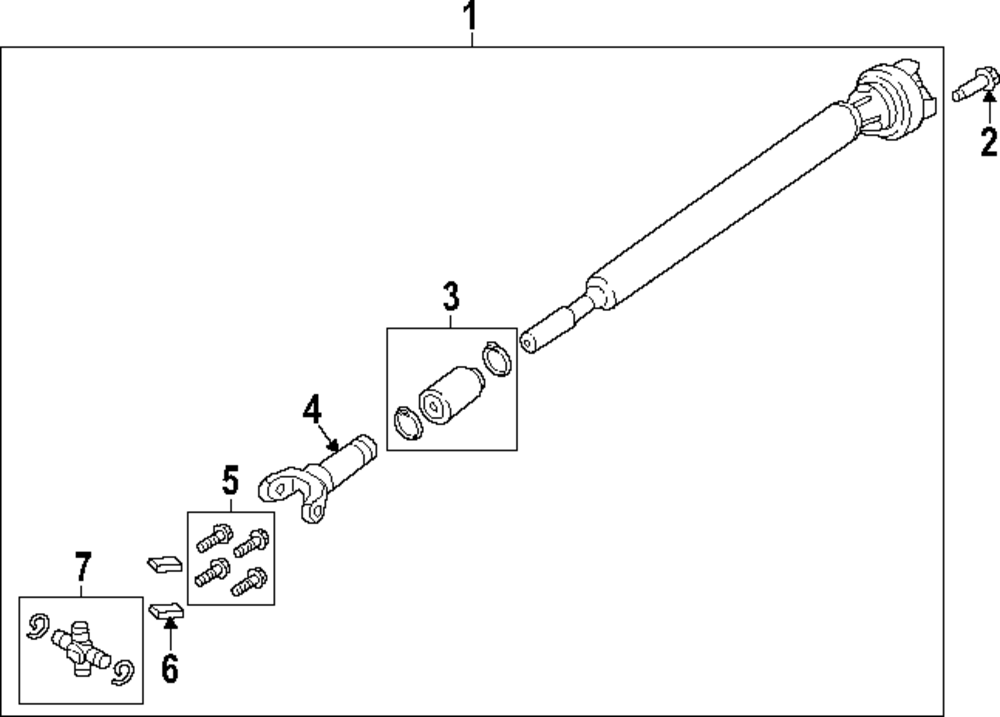 1
2
3
4
5
7
6