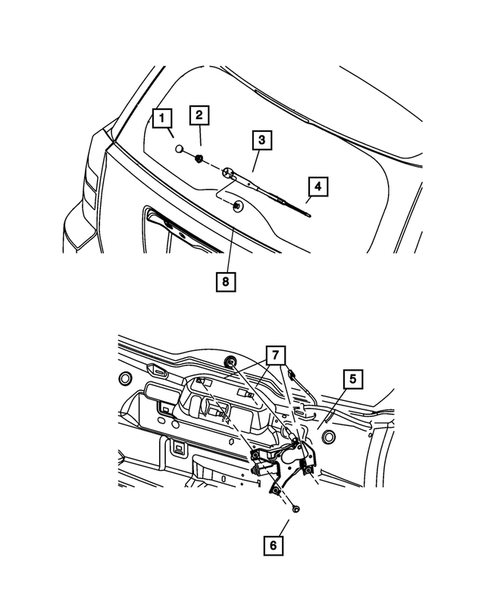 1
2
3
4
8
7
5
6