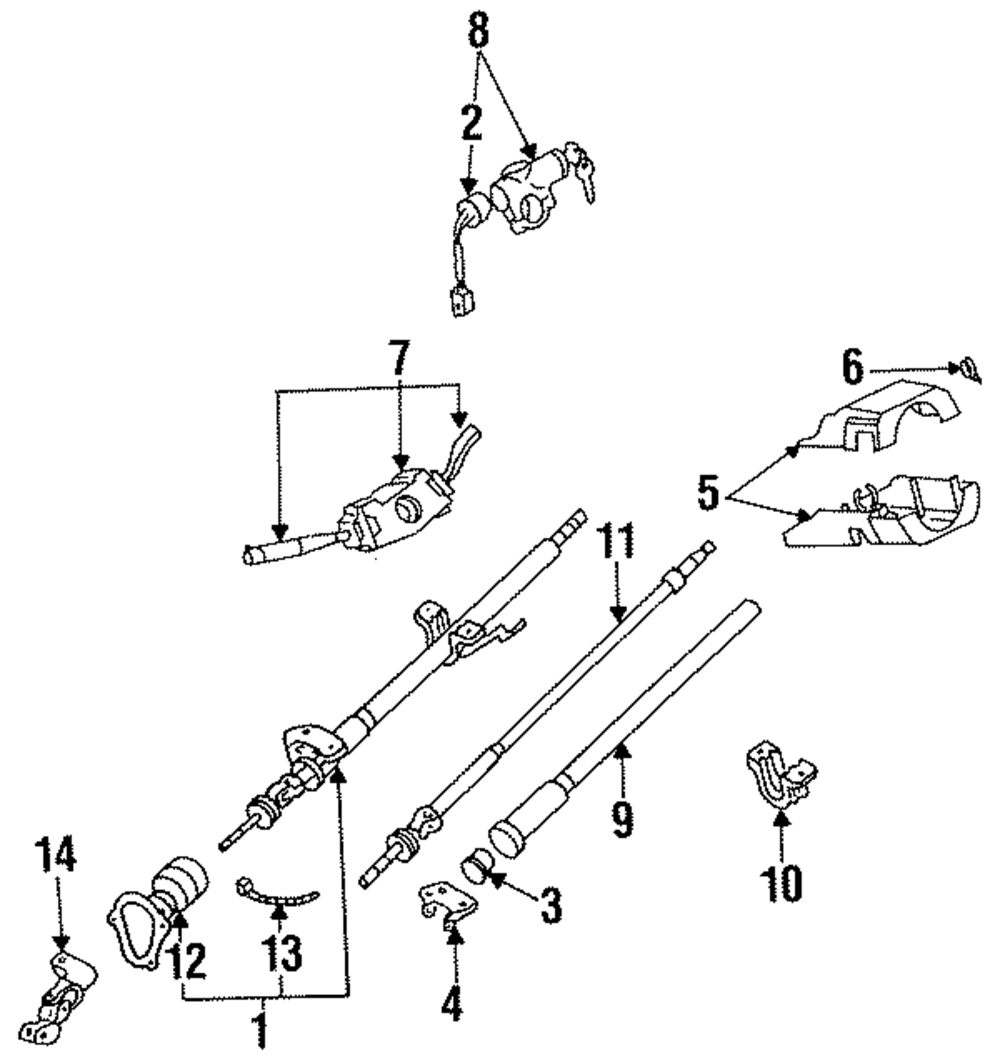 8
2
7
6
5
11
9
10
14
12
13
3
4
1