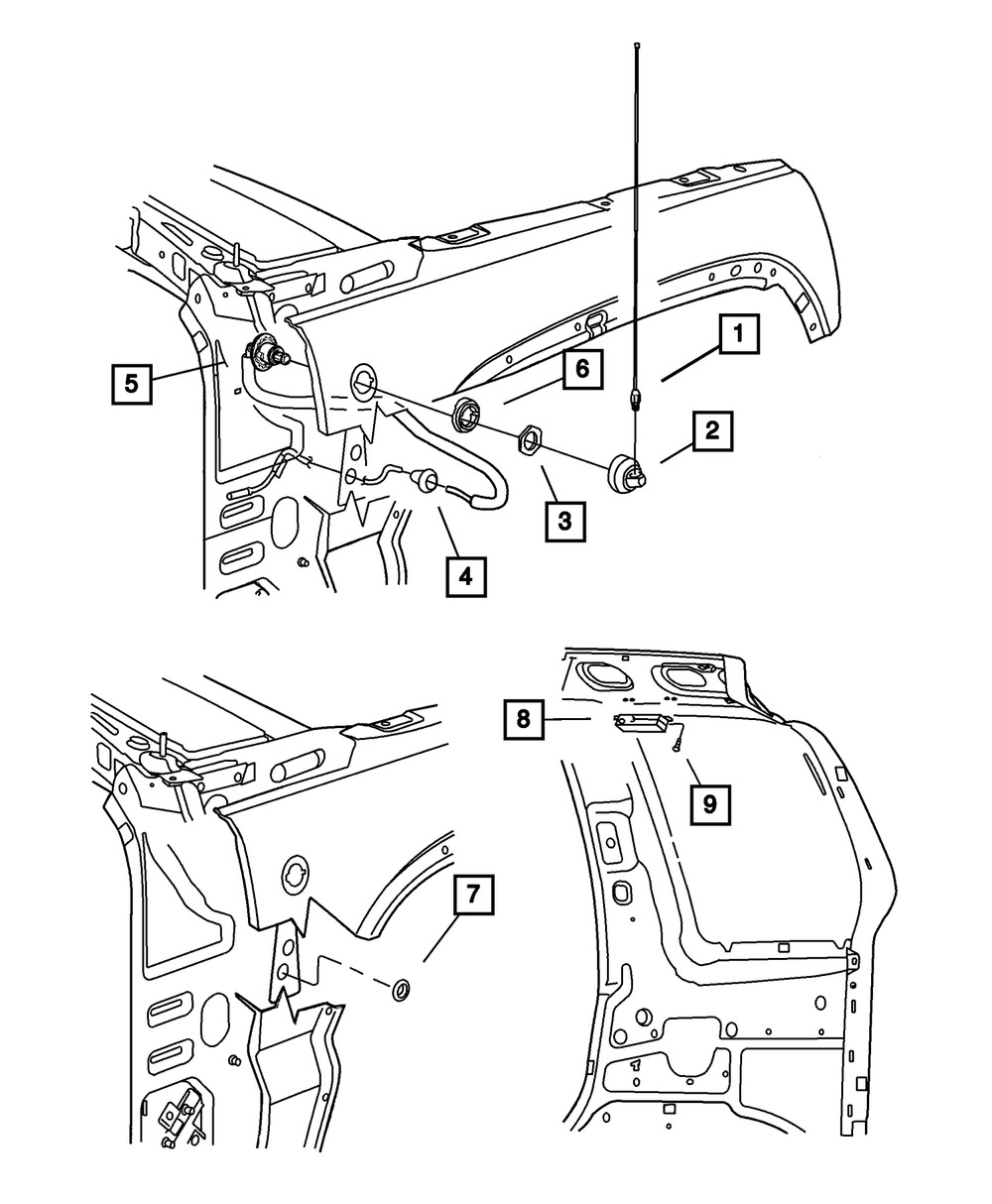 1
2
3
4
5
6
7
8
9