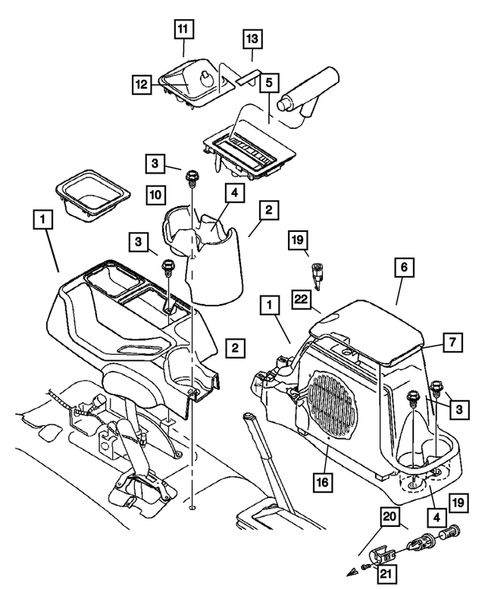 11
13
12
5
3
10
4
2
1
3
19
6
22
1
2
7
3
16
19
4
20
21