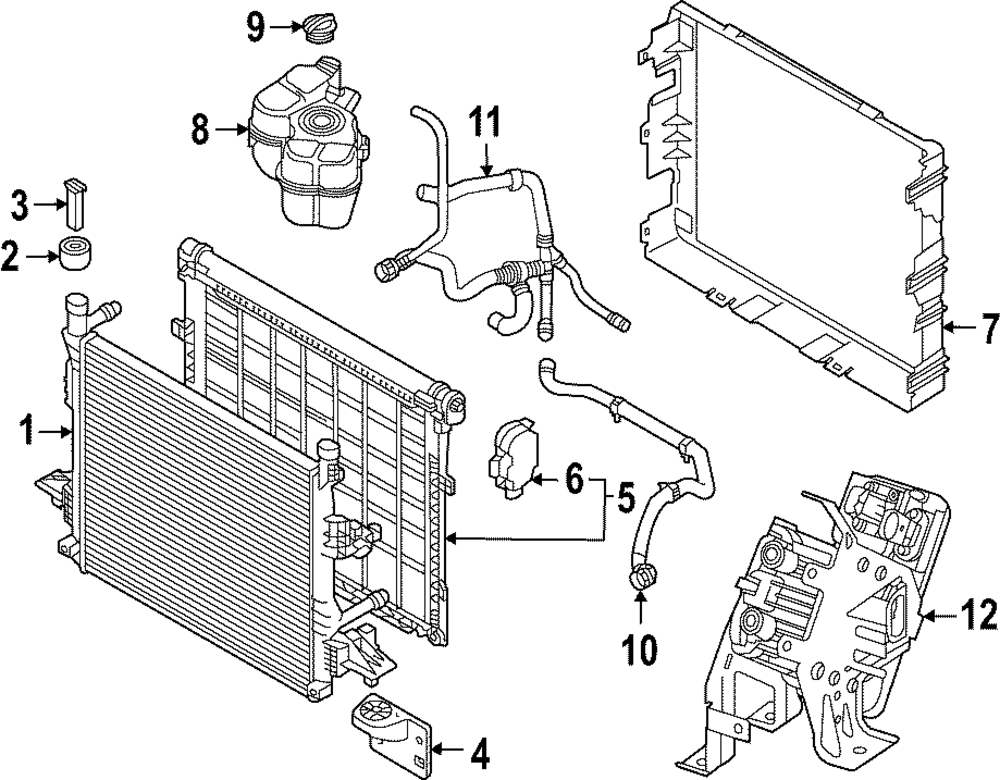 9
8
11
3
2
7
1
6
5
10
12
4