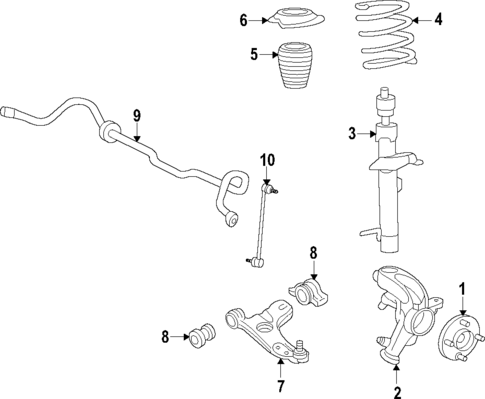 6
4
5
9
3
10
8
1
8
7
2