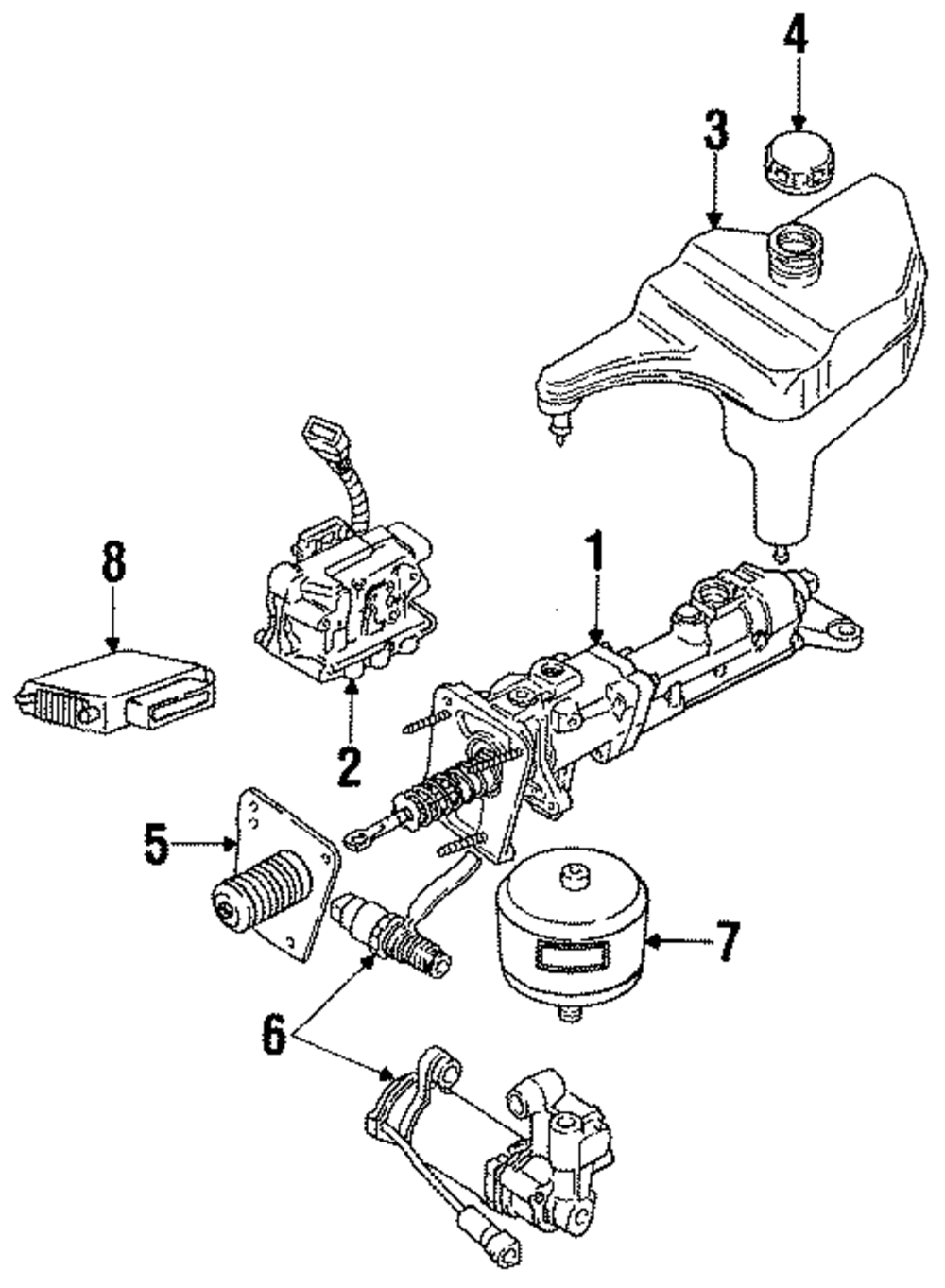 4
3
8
1
2
5
7
6