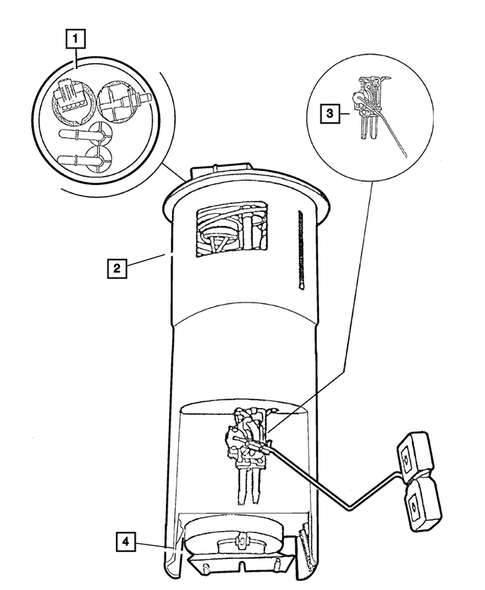 1
3
2
4