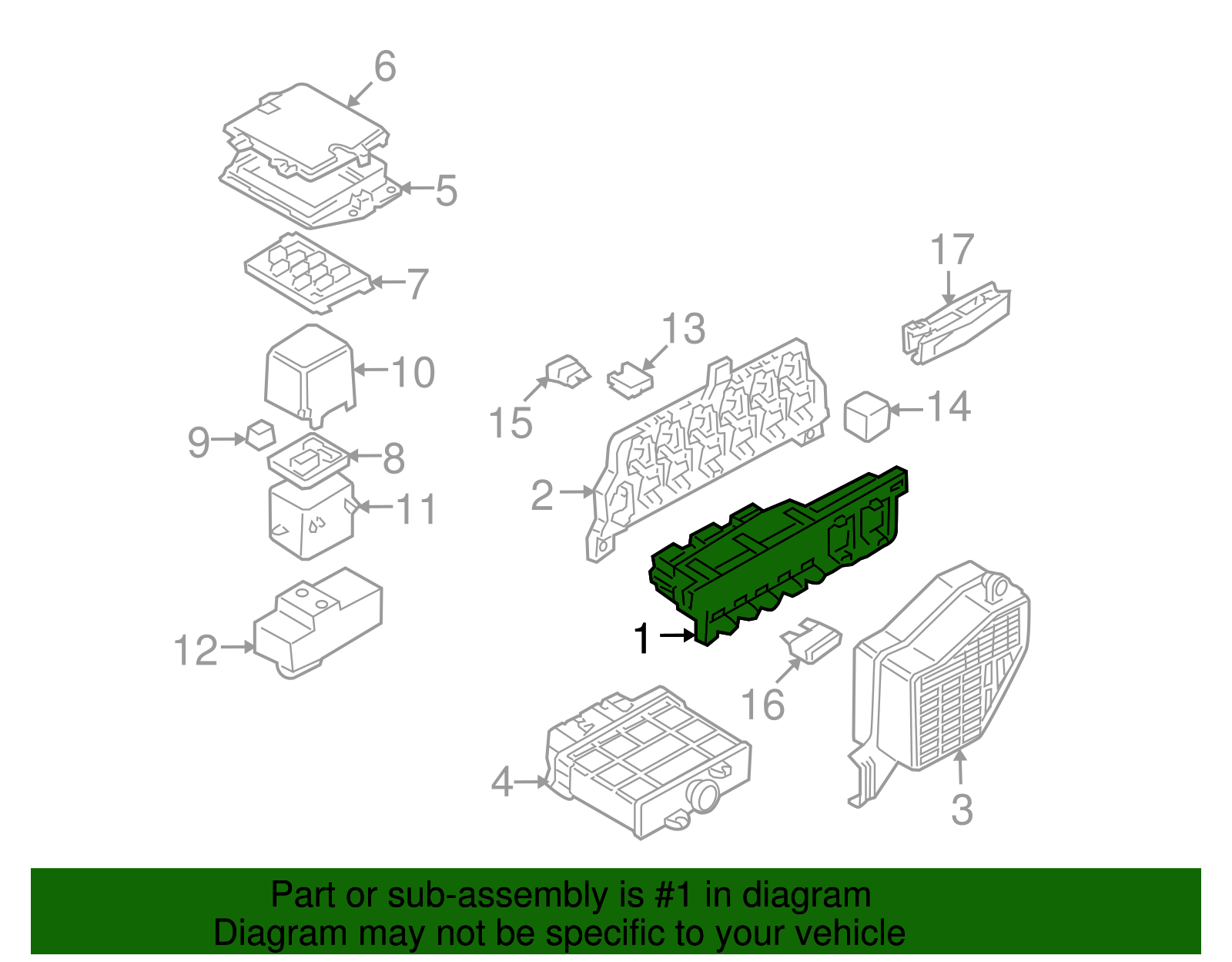 6
5
7
10
9
8
11
12
17
13
15
14
2
1
16
4
3

Part or sub-assembly is #1 in diagram
Diagram may not be specific to your vehicle