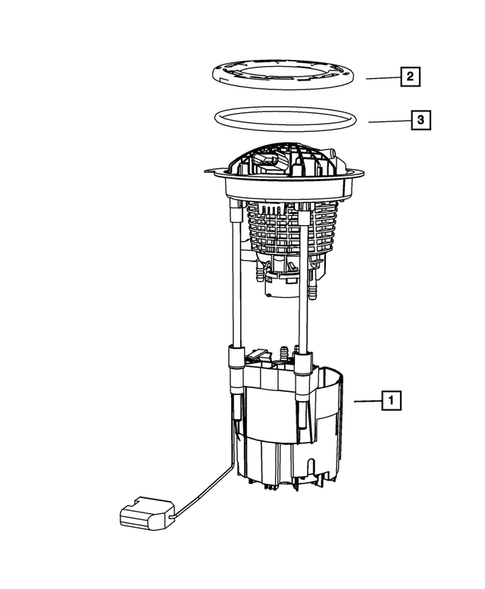 2

3

1