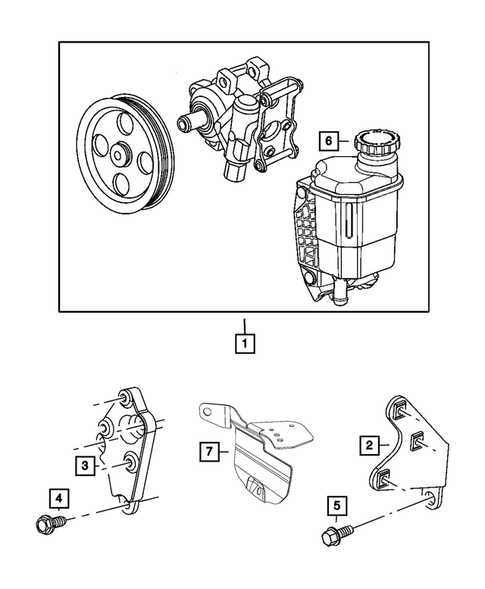 6
1
3
7
2
4
5