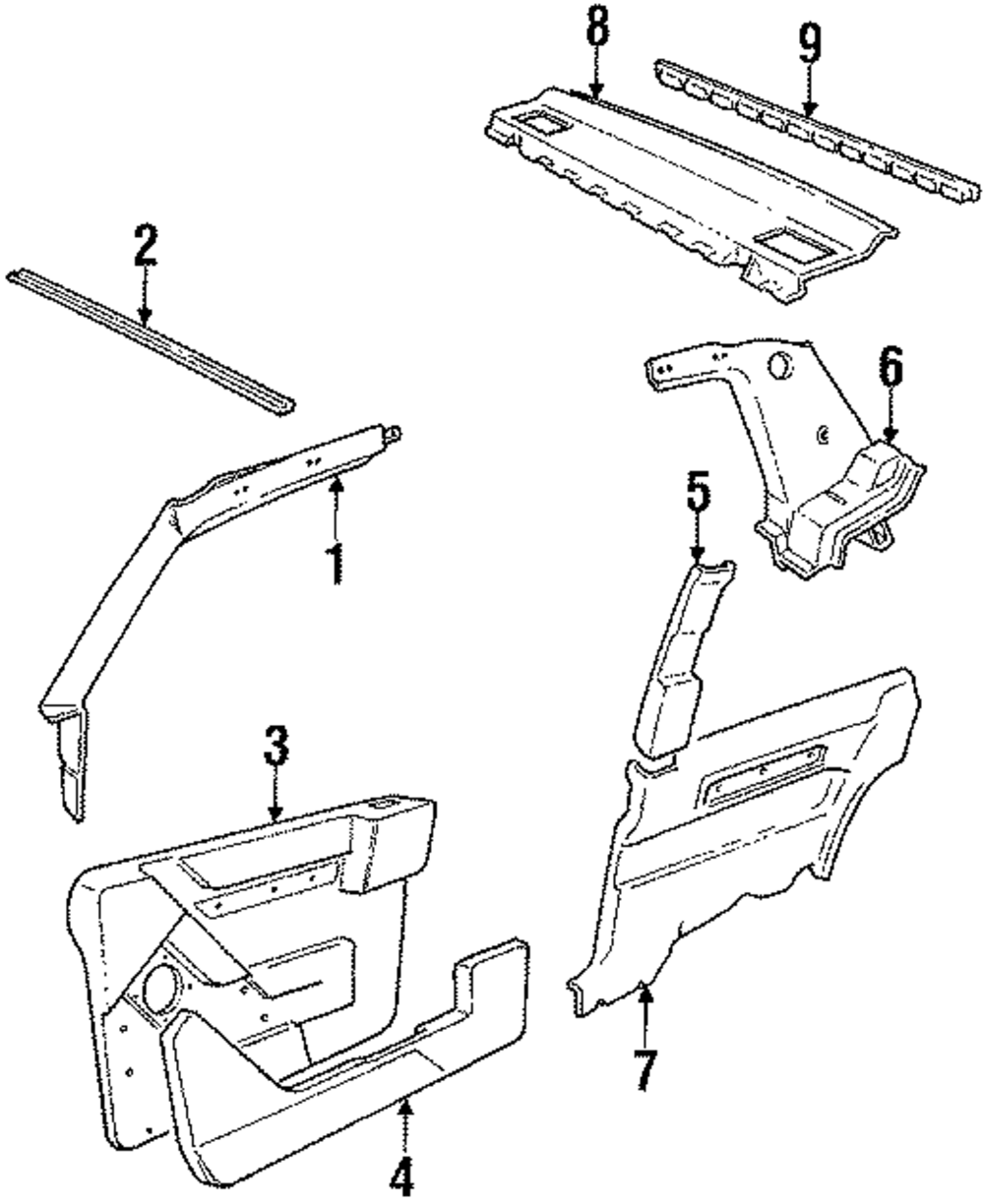 8
9
2
6
1
5
3
7
4