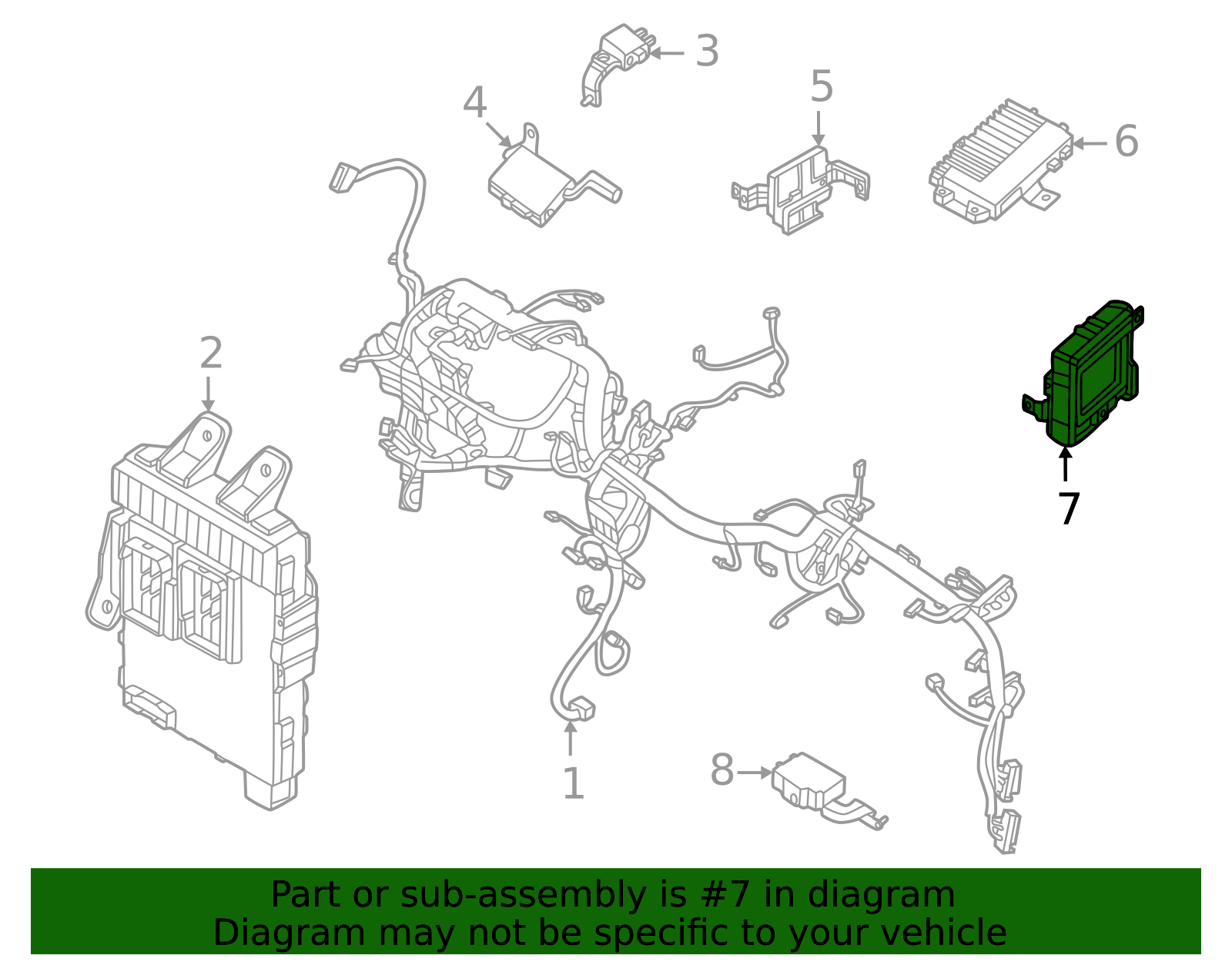 3
4
5
6
2
7
1
8
Part or sub-assembly is #7 in diagram
Diagram may not be specific to your vehicle