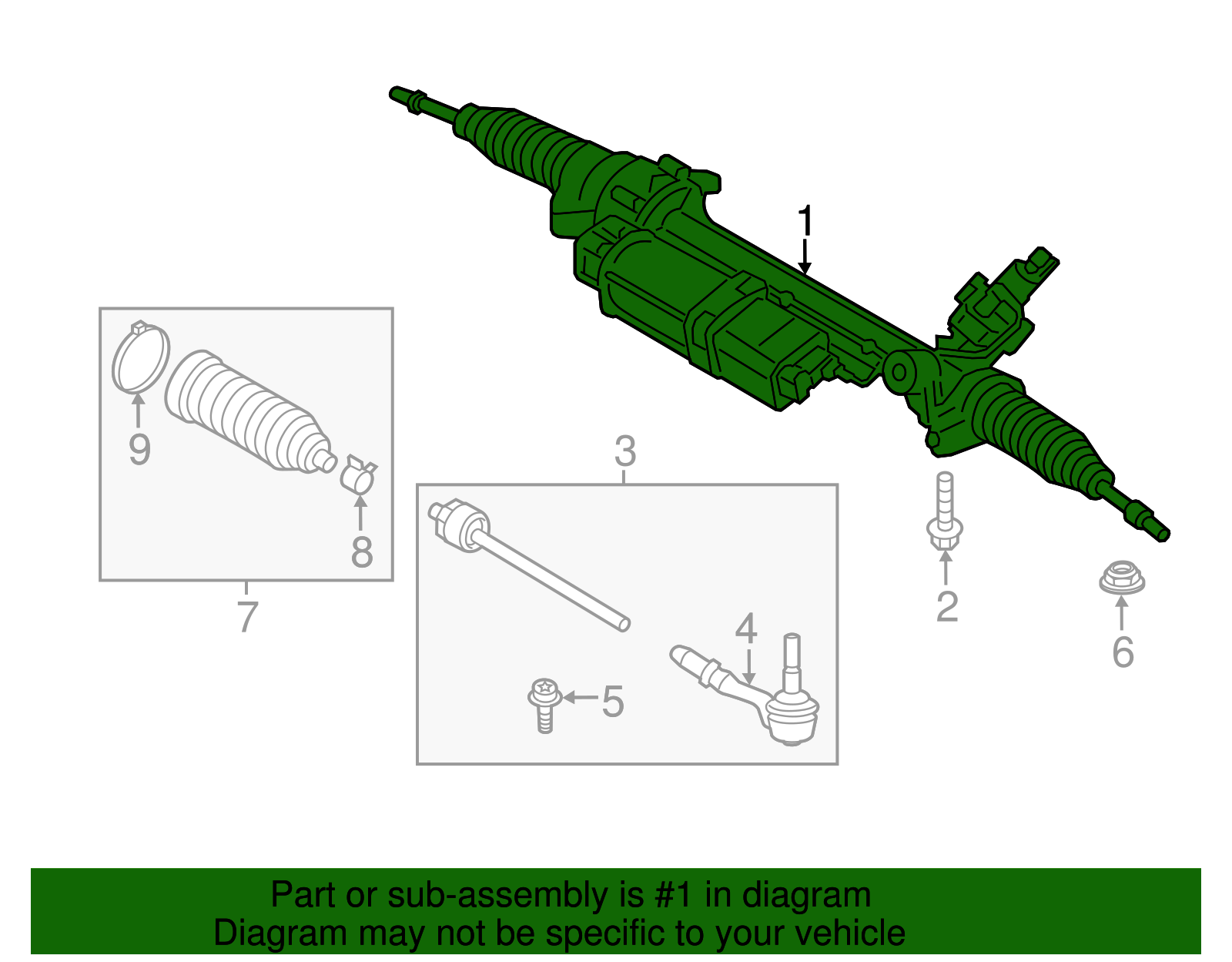 1

9

8

7

3

4

5

2

6

Part or sub-assembly is #1 in diagram
Diagram may not be specific to your vehicle