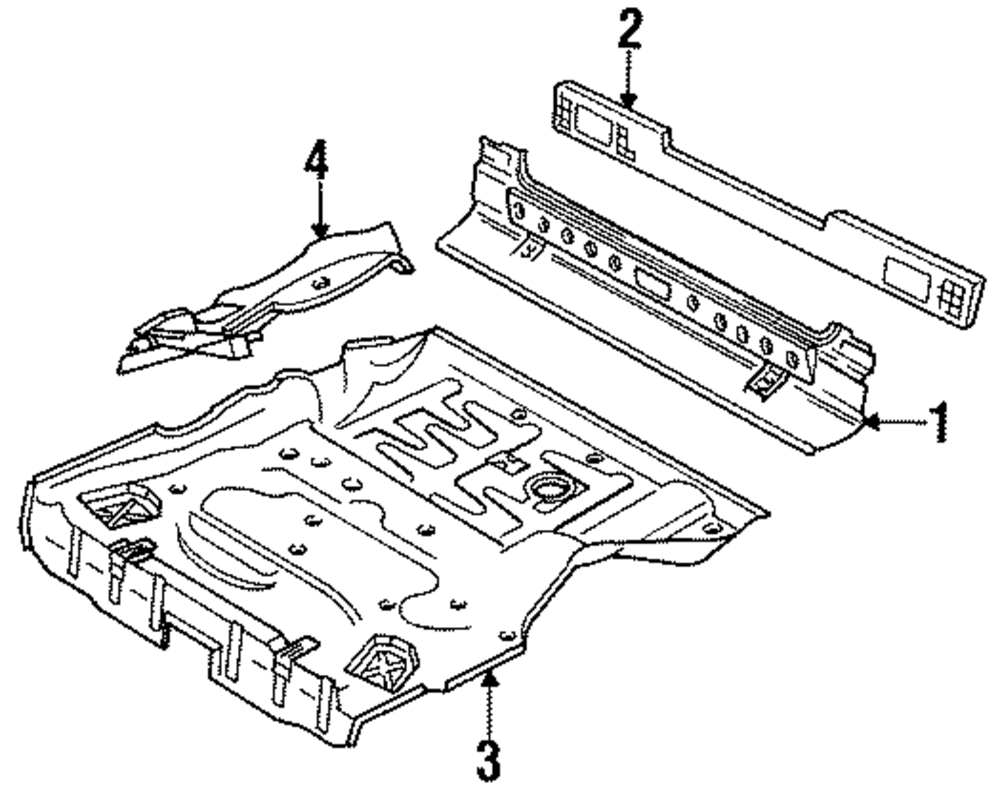 2
4
1
3