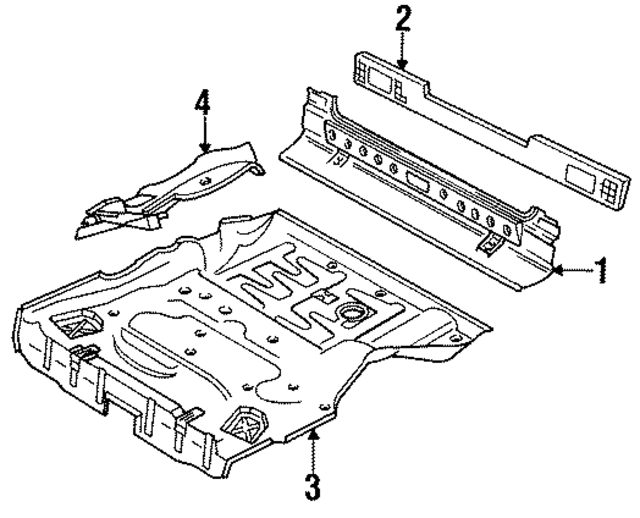 2
4
1
3