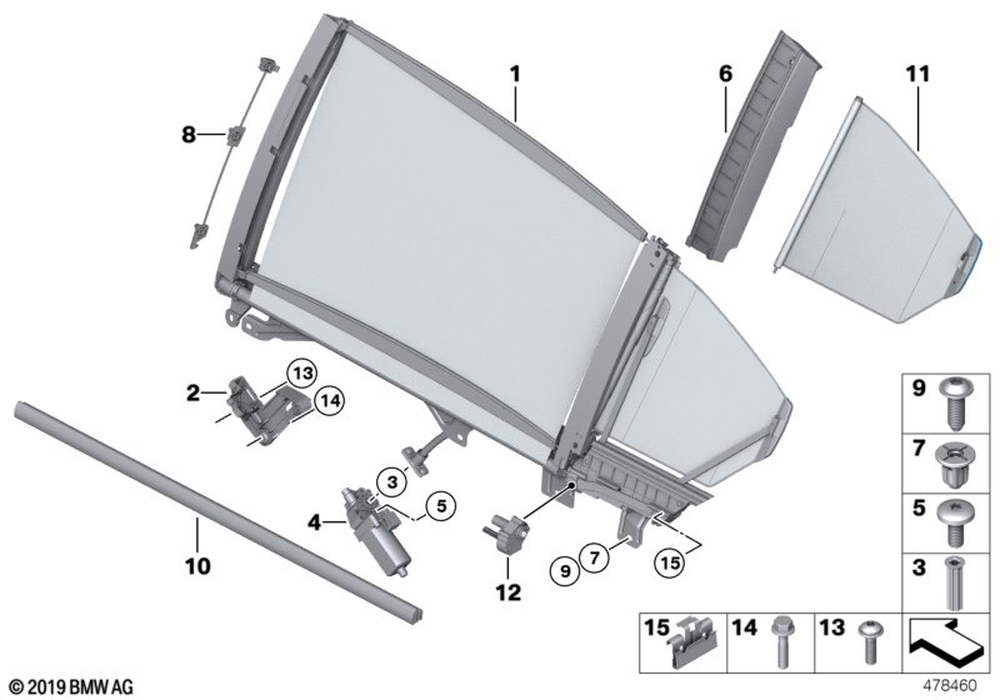 1
6
11
8
2
13
14
3
5
4
10
12
9
7
15
9
7
5
3
15
14
13
© 2019 BMW AG
478460