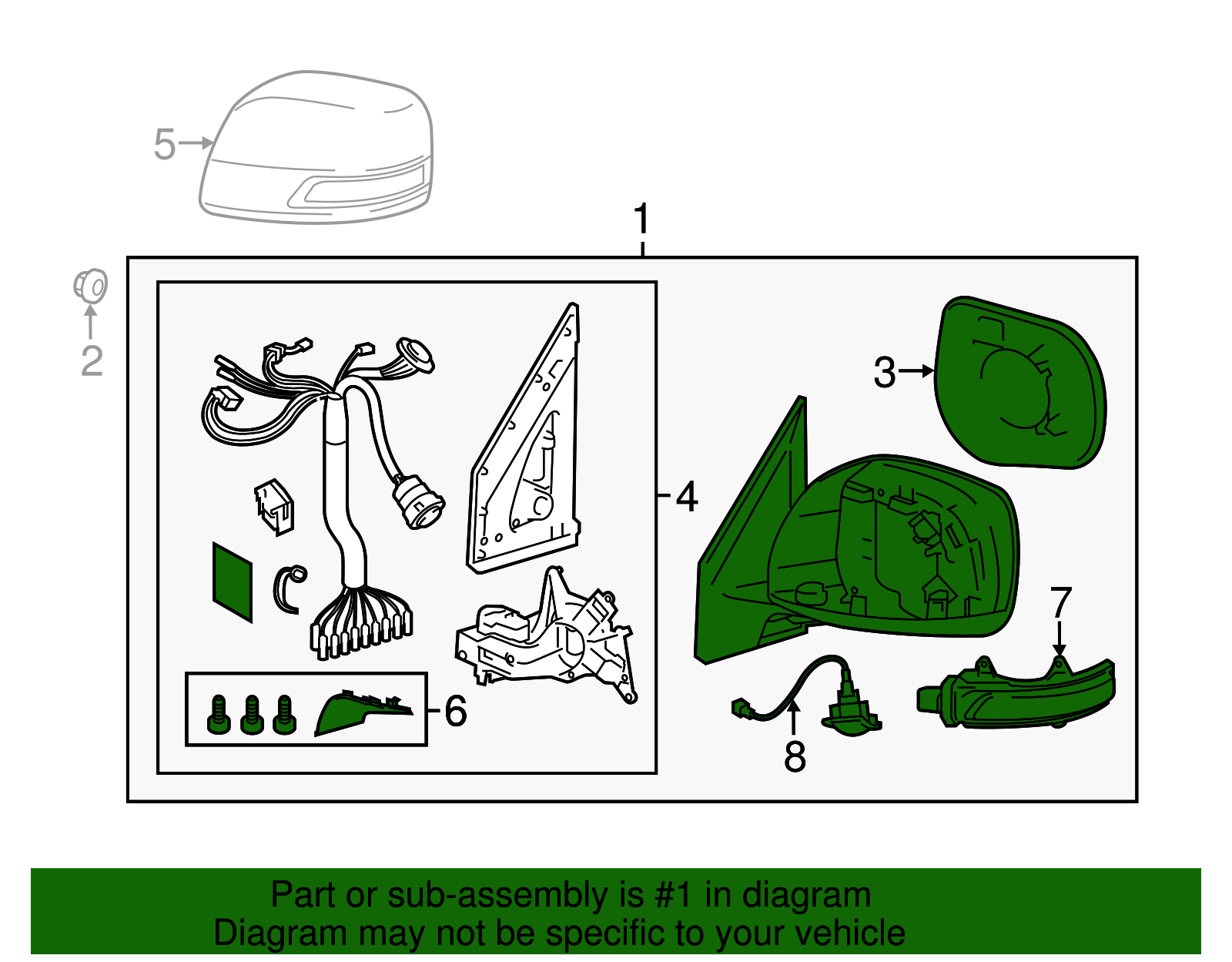 5
1
2
3
4
7
6
8

Part or sub-assembly is #1 in diagram
Diagram may not be specific to your vehicle