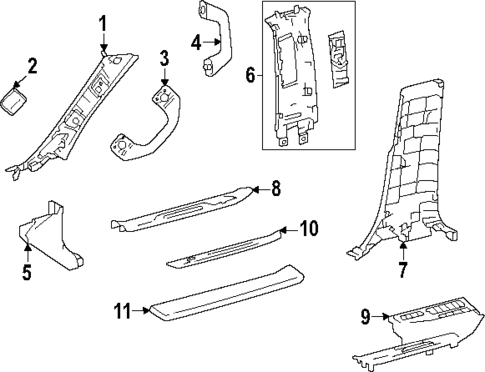 1
2
3
4
6
8
10
5
7
11
9