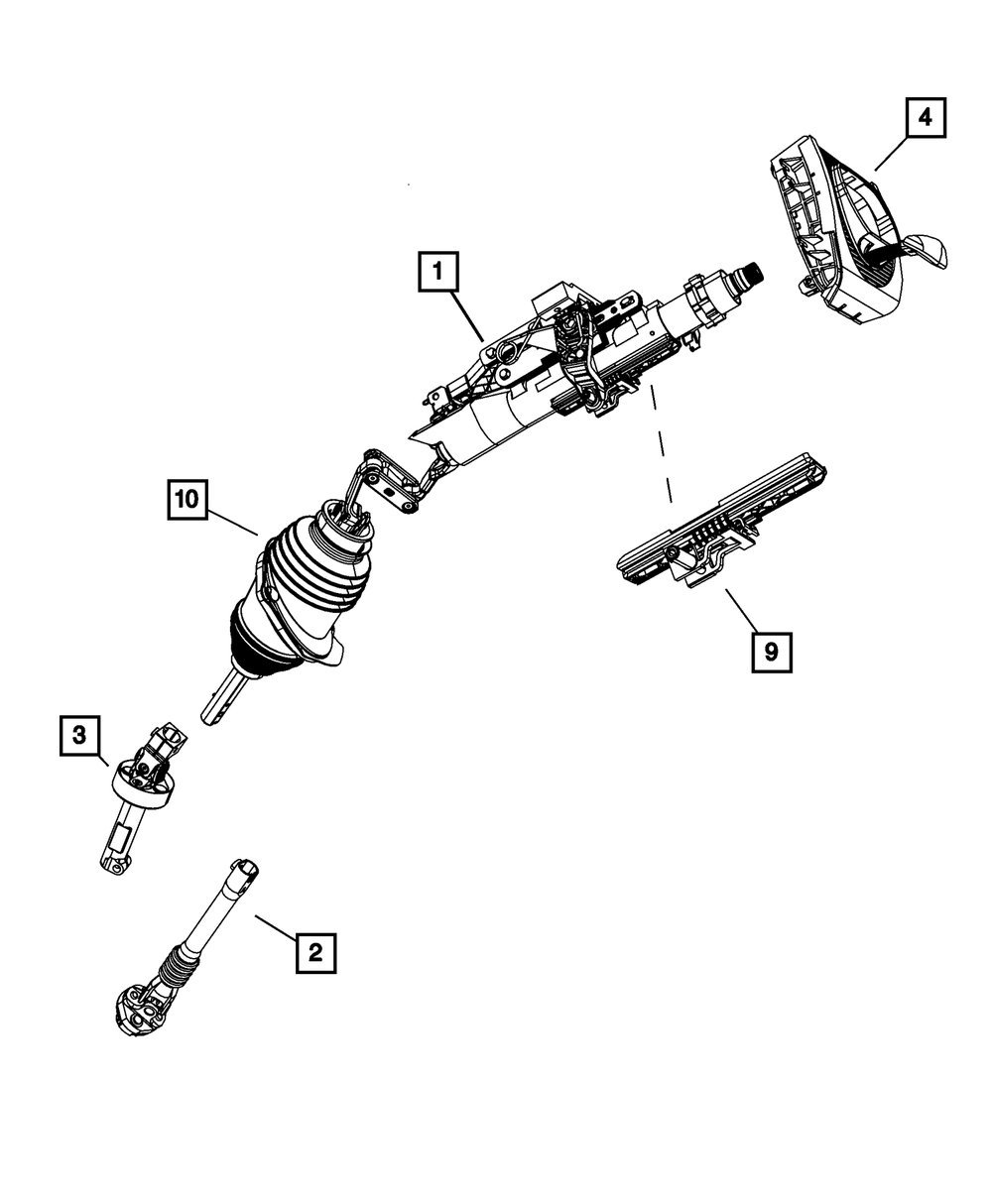 4
1
10
9
3
2