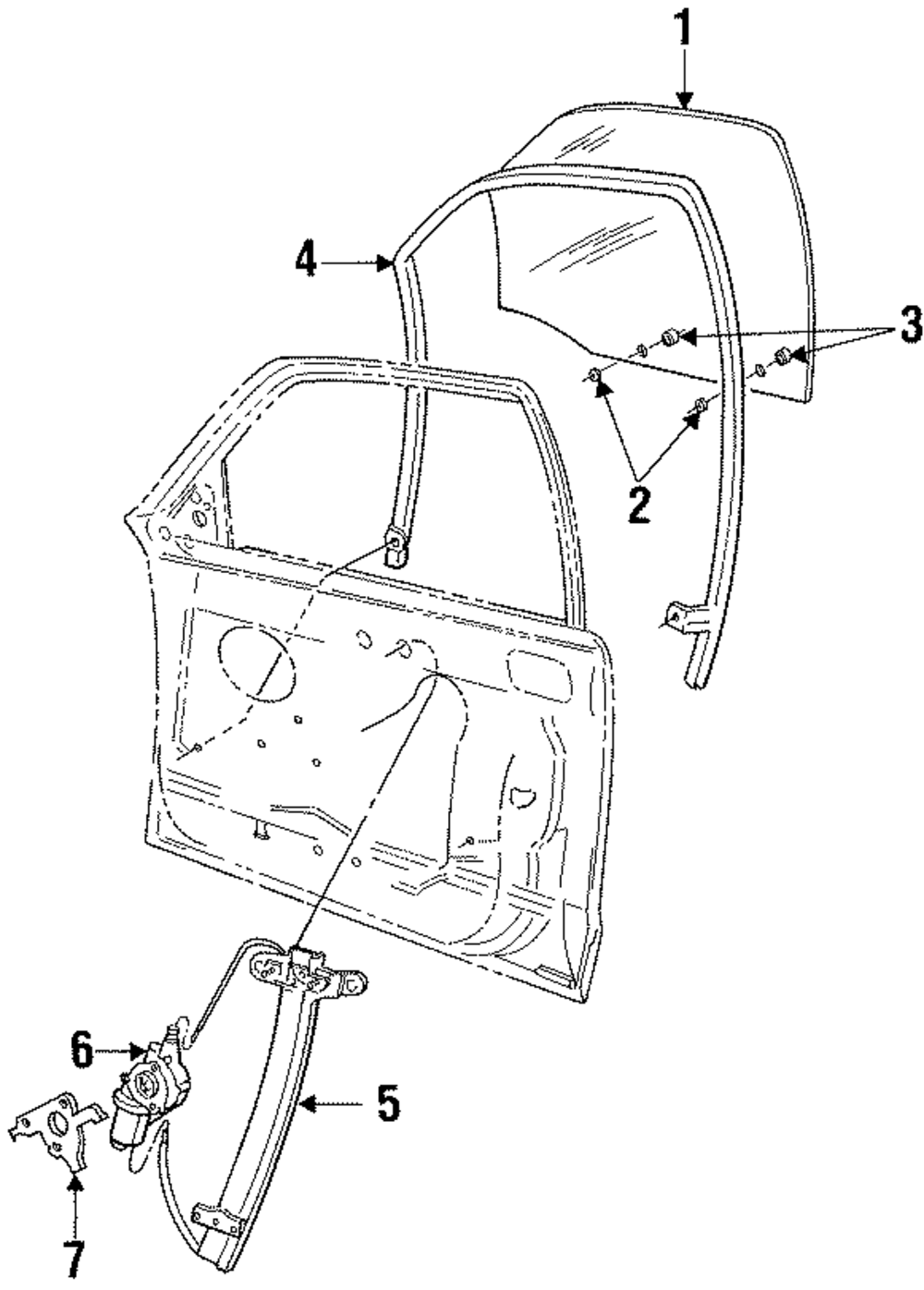 1
4
3
2
6
5
7