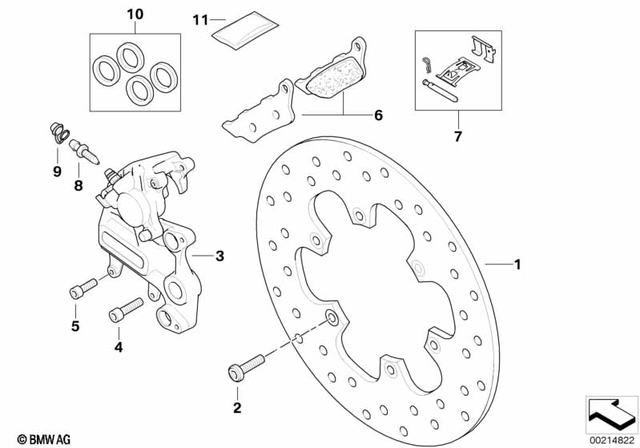 10
11
6
7
9
8
3
1
5
4
2
© BMW AG
00214822