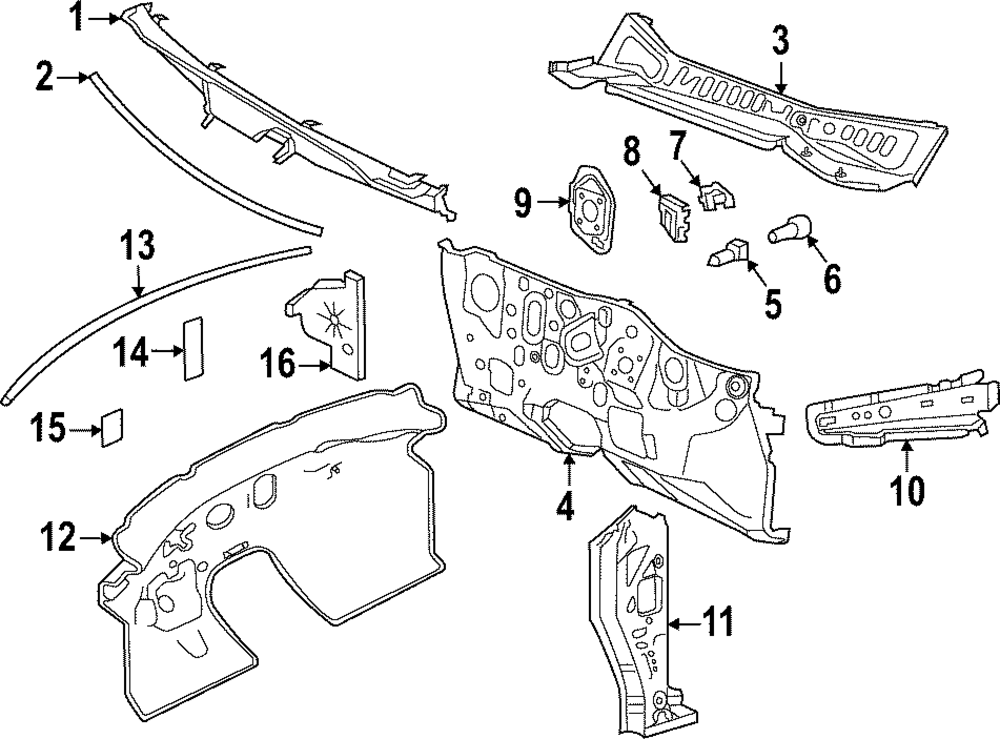 1
2
3
8
7
9
6
5
13
14
16
15
4
10
12
11