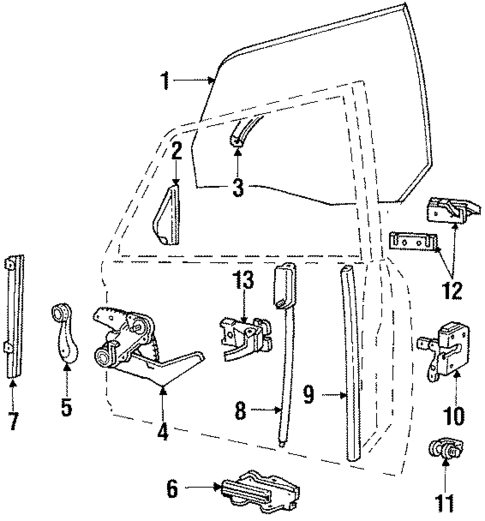 1
2
3
12
13
7
5
4
8
9
10
6
11