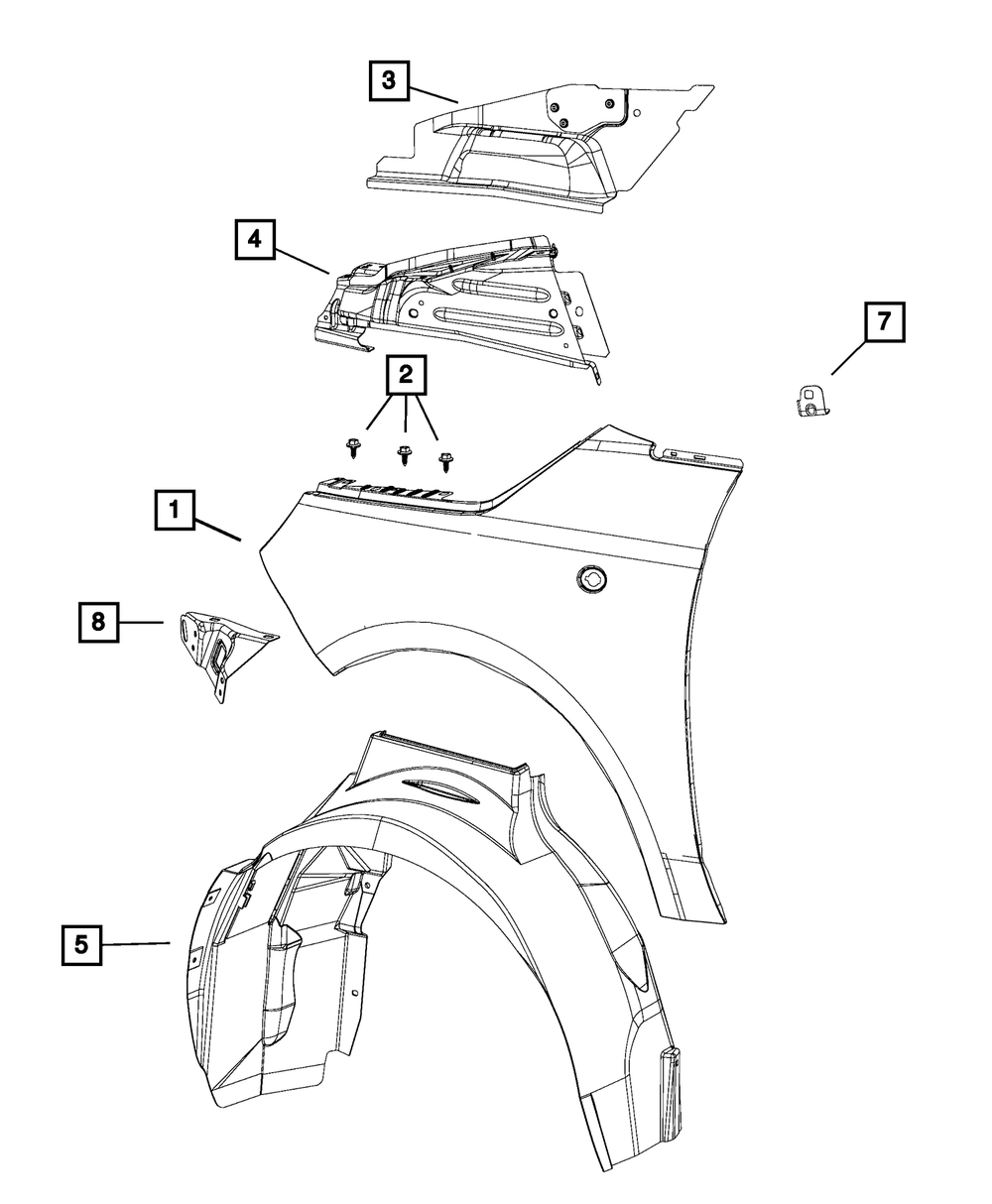 3

4

7

2

1

8

5