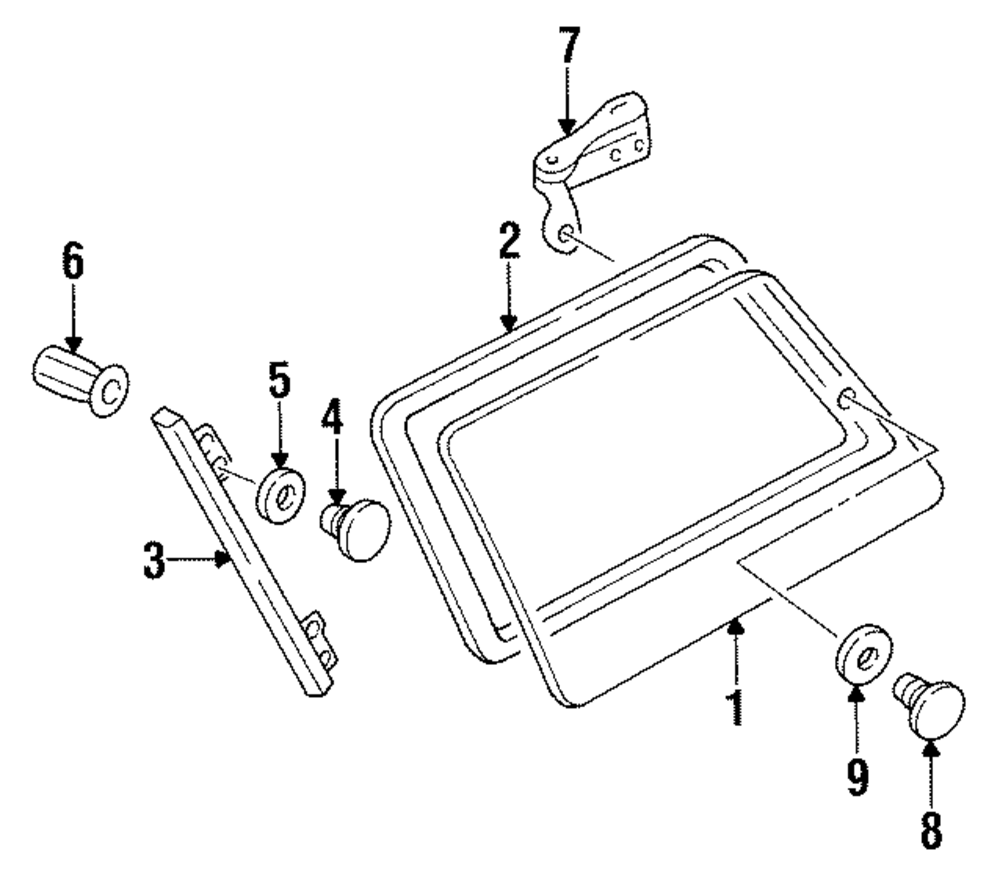 7
2
6
5
4
3
1
9
8