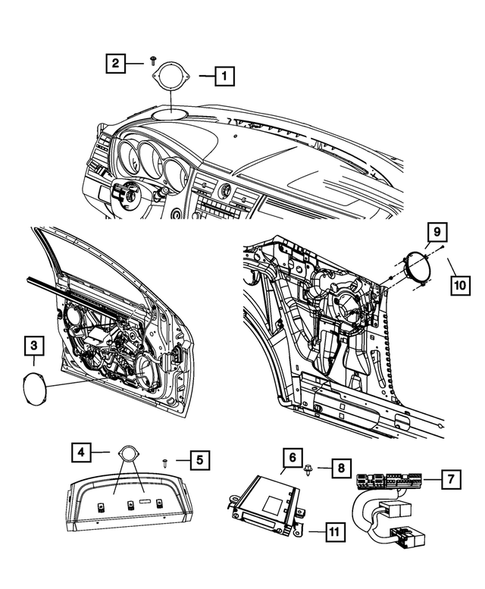 2
1
9
10
3
4
5
6
8
7
11