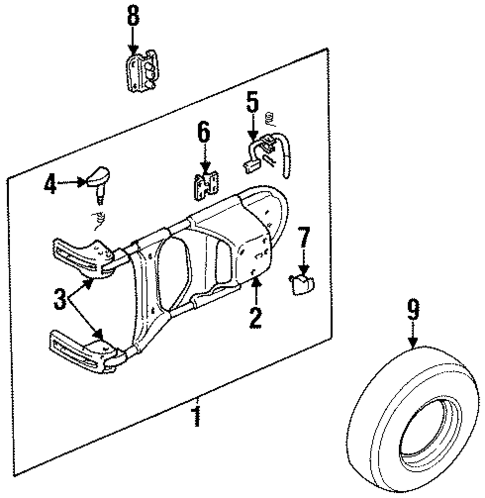 8
5
6
4
7
3
2
9
1