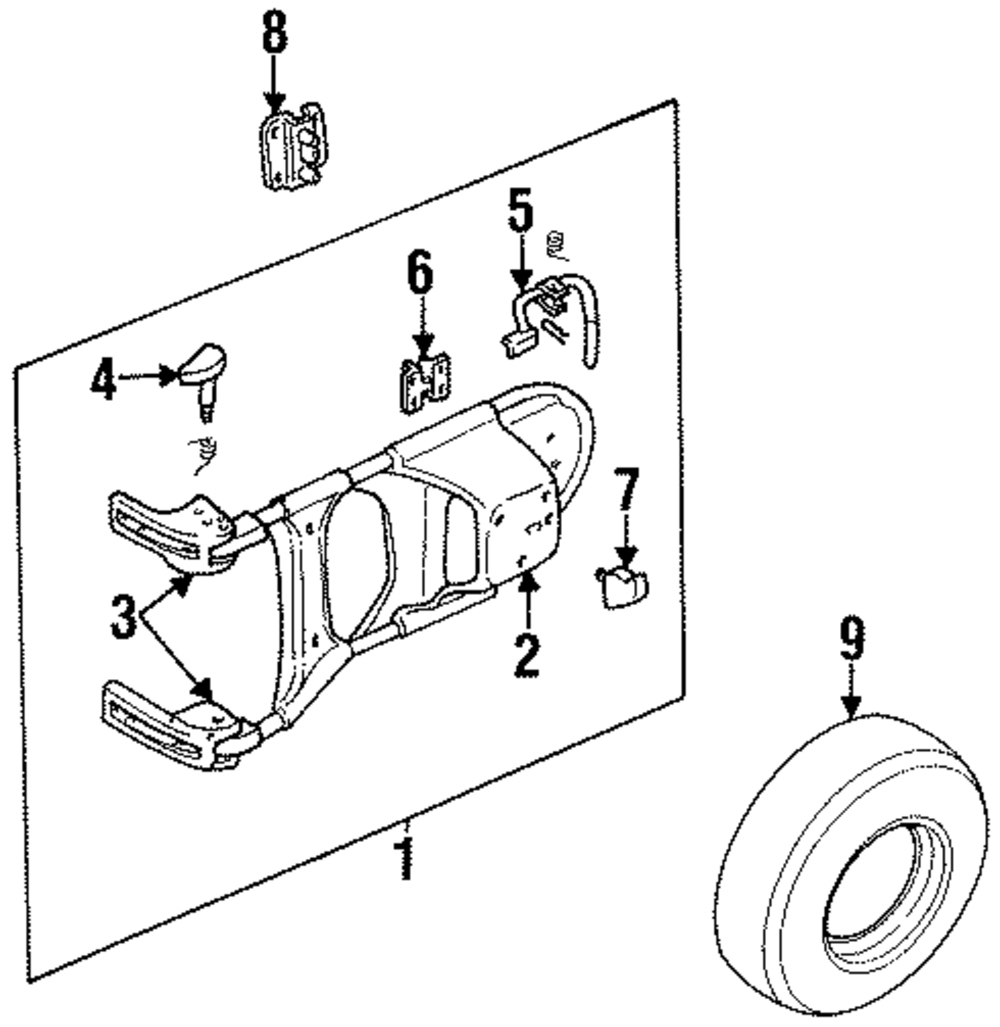 8
5
6
4
7
3
2
9
1