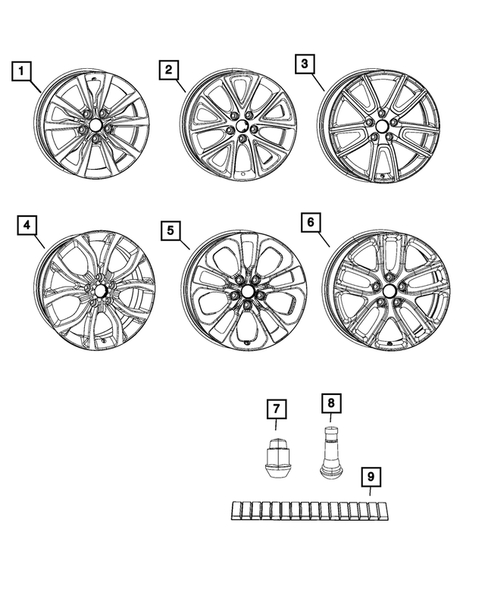 1
2
3
4
5
6
7
8
9