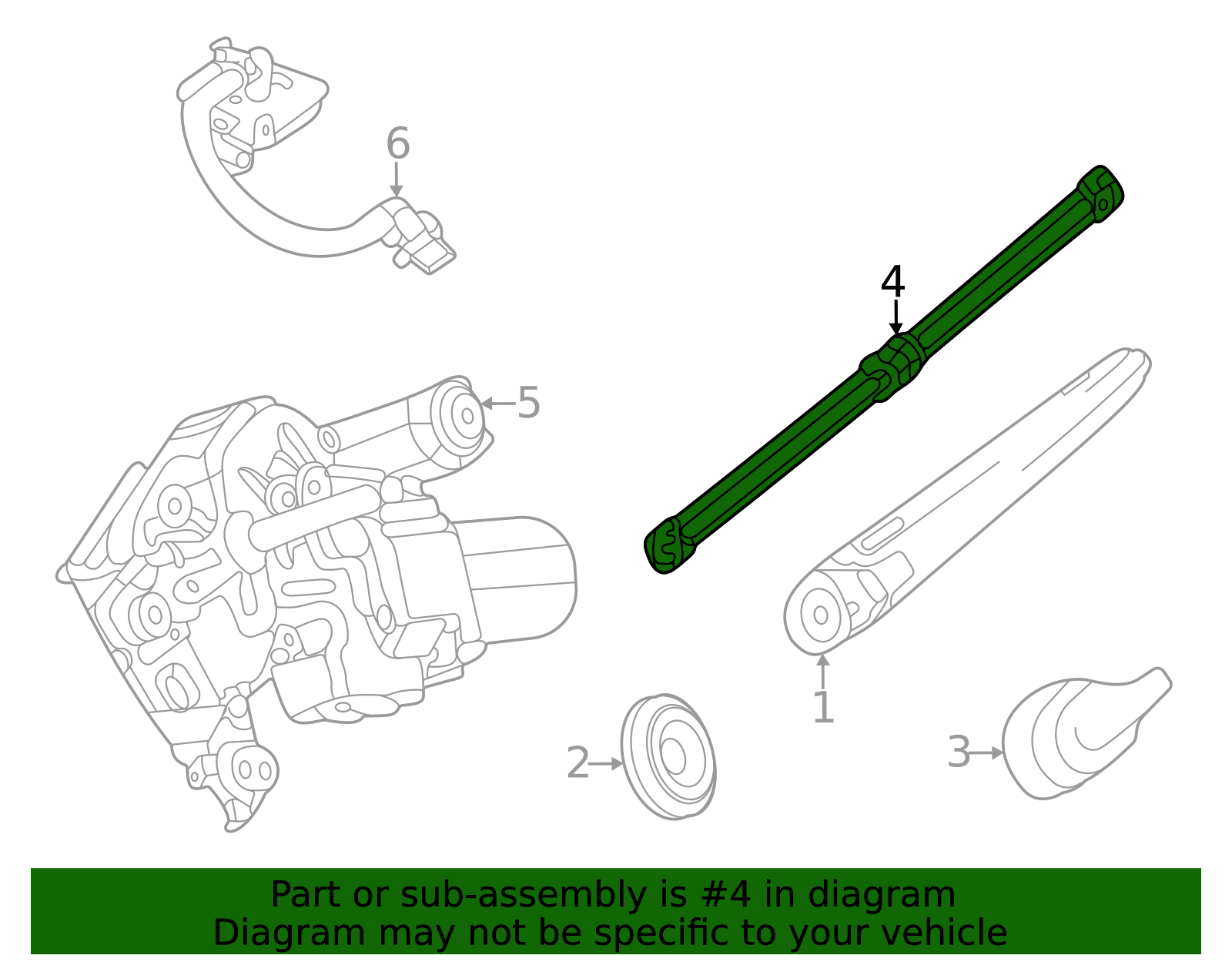 6

4

5

1

2

3

Part or sub-assembly is #4 in diagram
Diagram may not be specific to your vehicle