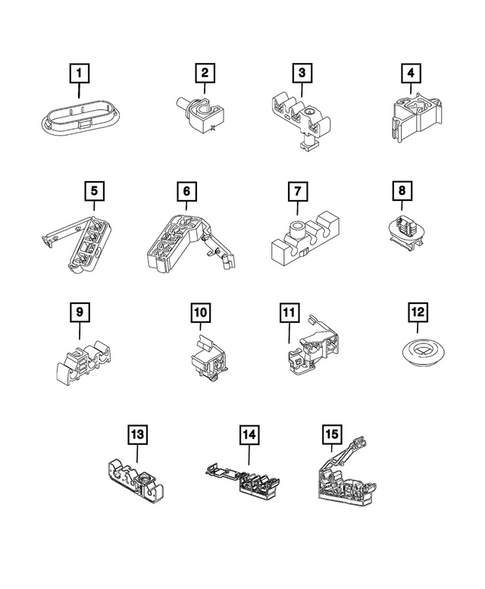 1
2
3
4
5
6
7
8
9
10
11
12
13
14
15