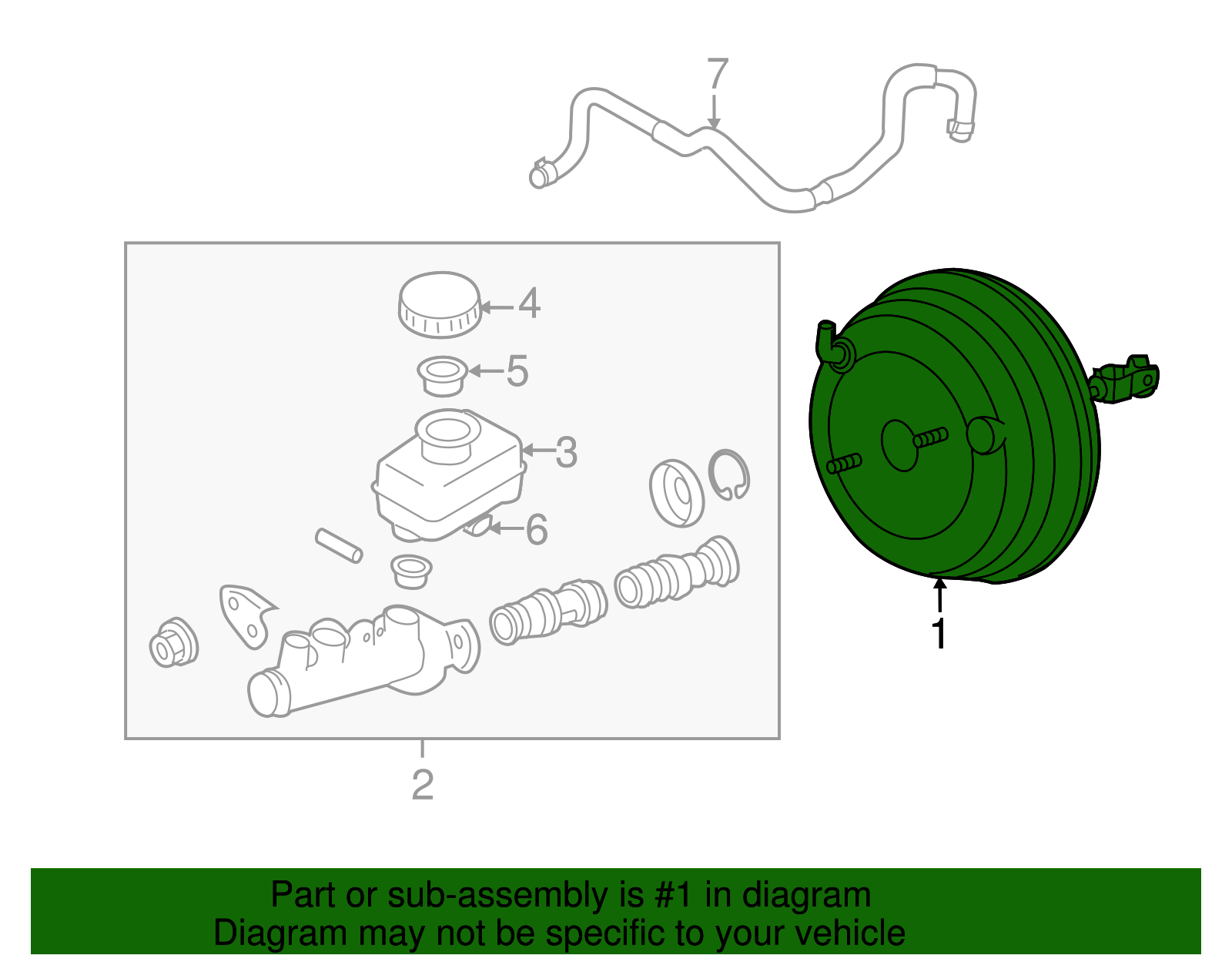 7

4

5

3

6

1

2

Part or sub-assembly is #1 in diagram
Diagram may not be specific to your vehicle