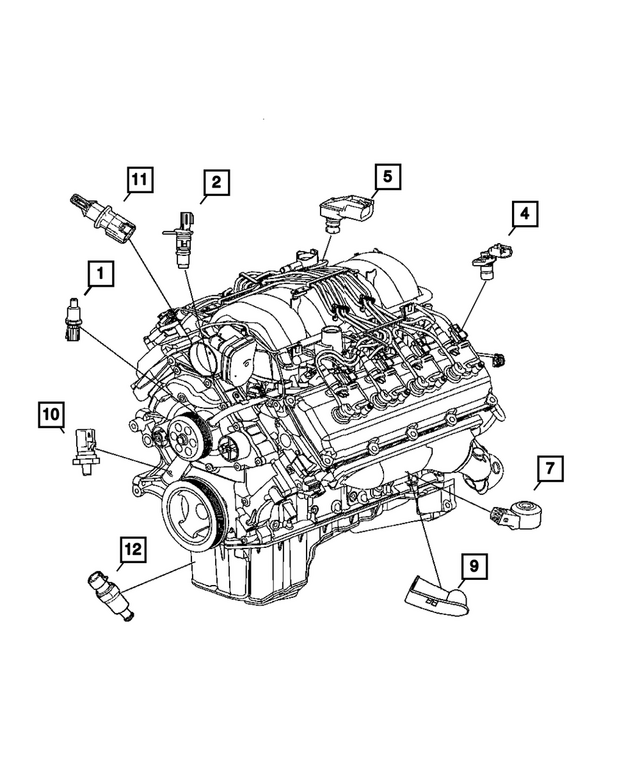 11
2
5
4
1
10
7
12
9