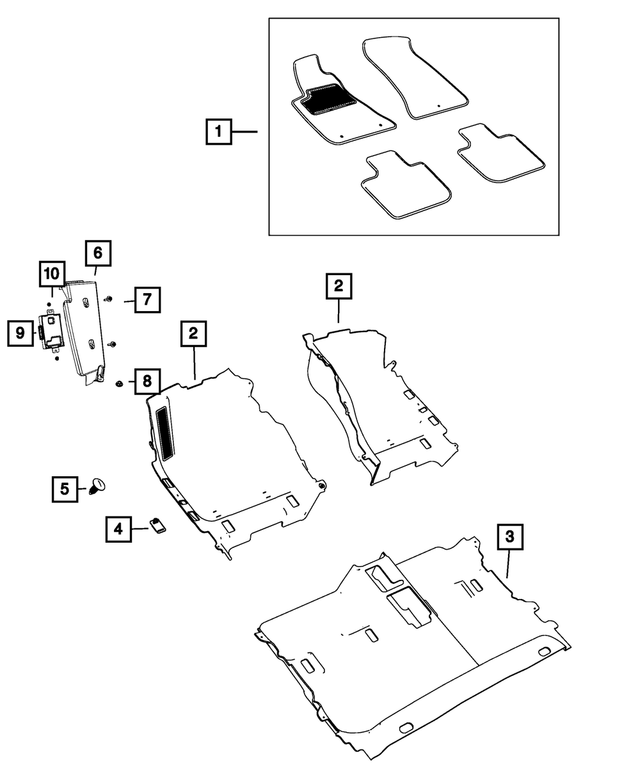 1
6
10
7
9
2
2
8
5
4
3