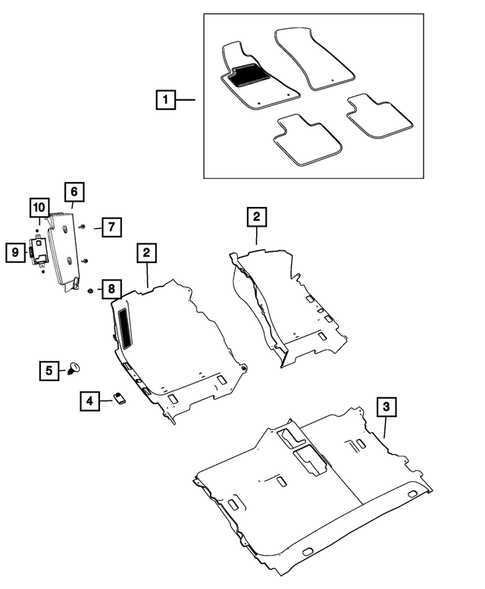 1
6
10
7
9
2
2
8
5
4
3