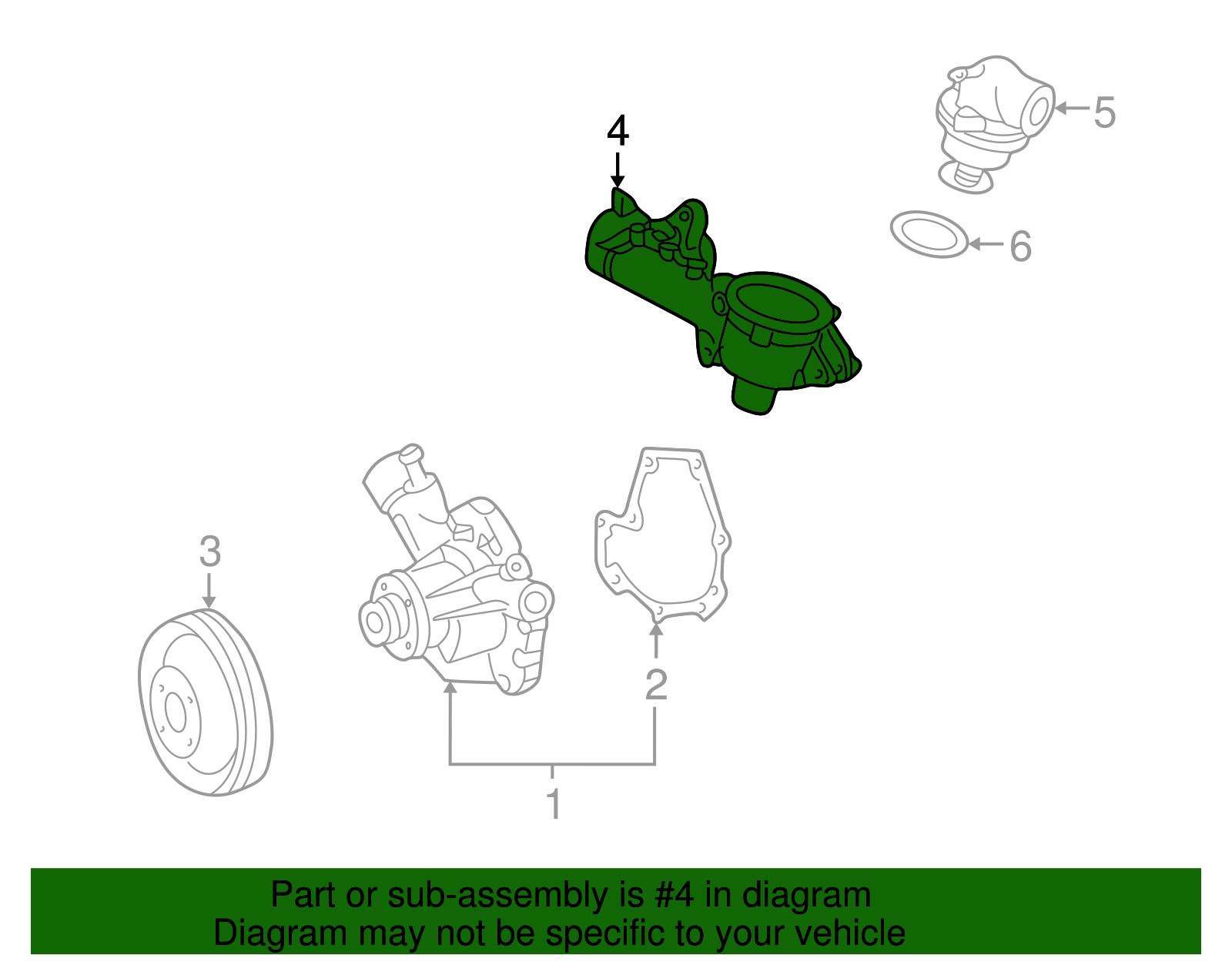 4

5

6

3

2

1

Part or sub-assembly is #4 in diagram
Diagram may not be specific to your vehicle