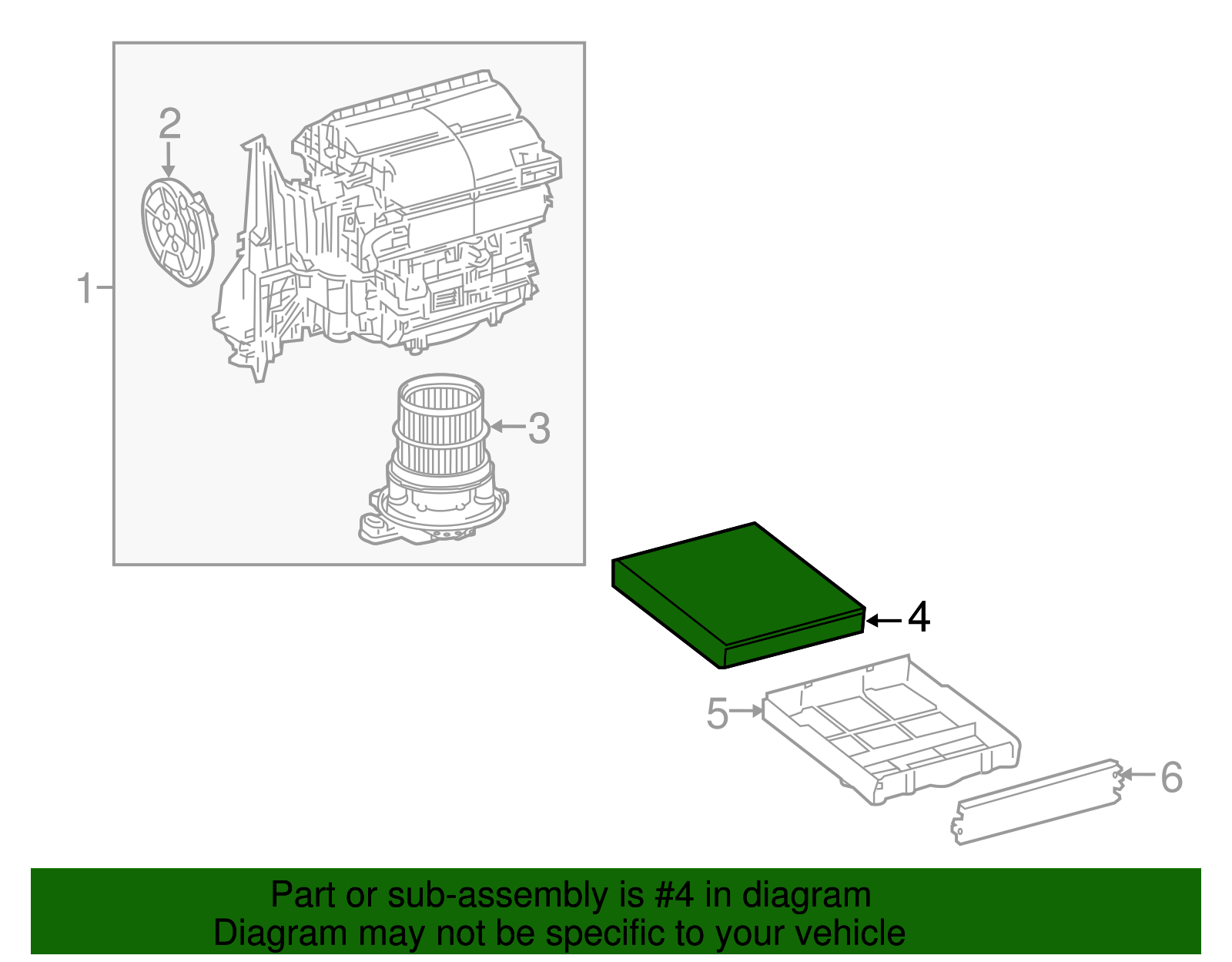 2
1
3
4
5
6
Part or sub-assembly is #4 in diagram
Diagram may not be specific to your vehicle