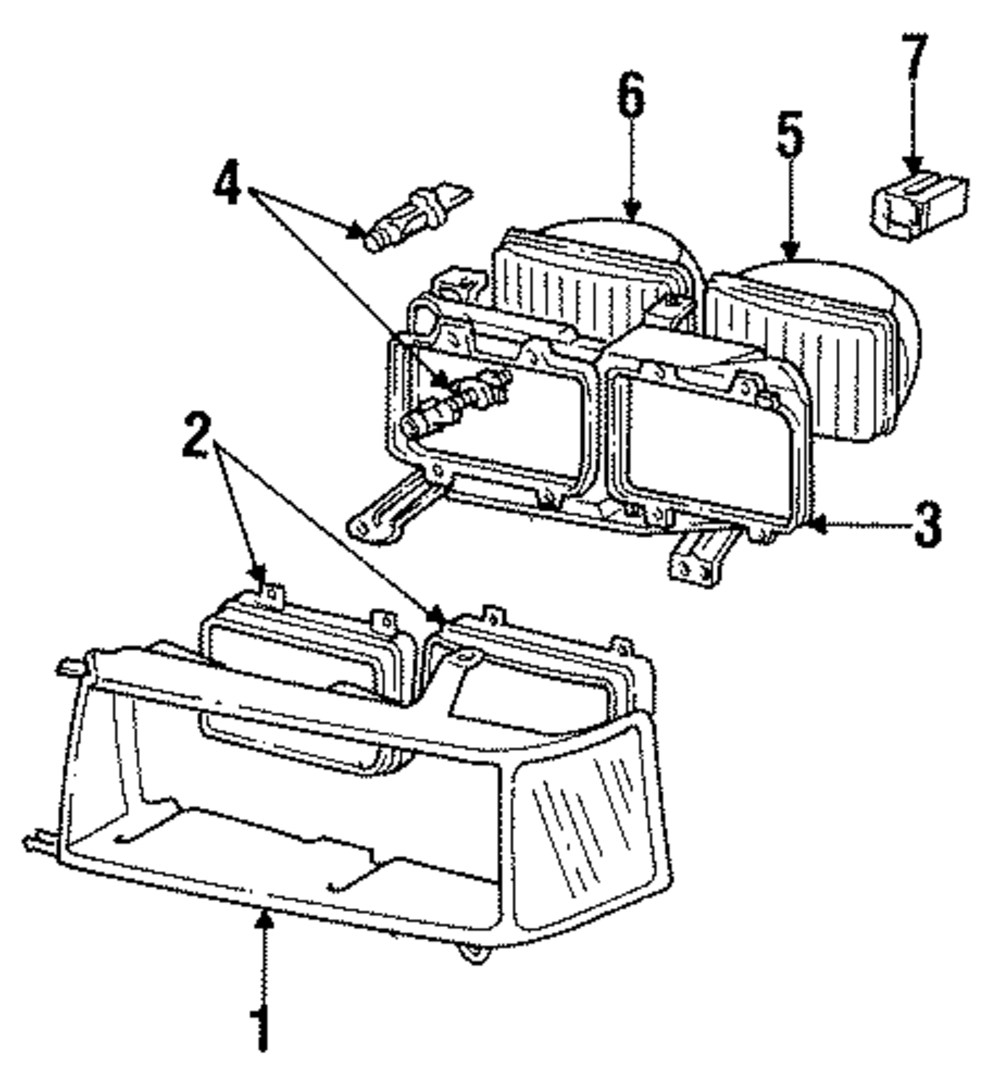 7
6
5
4
2
3
1