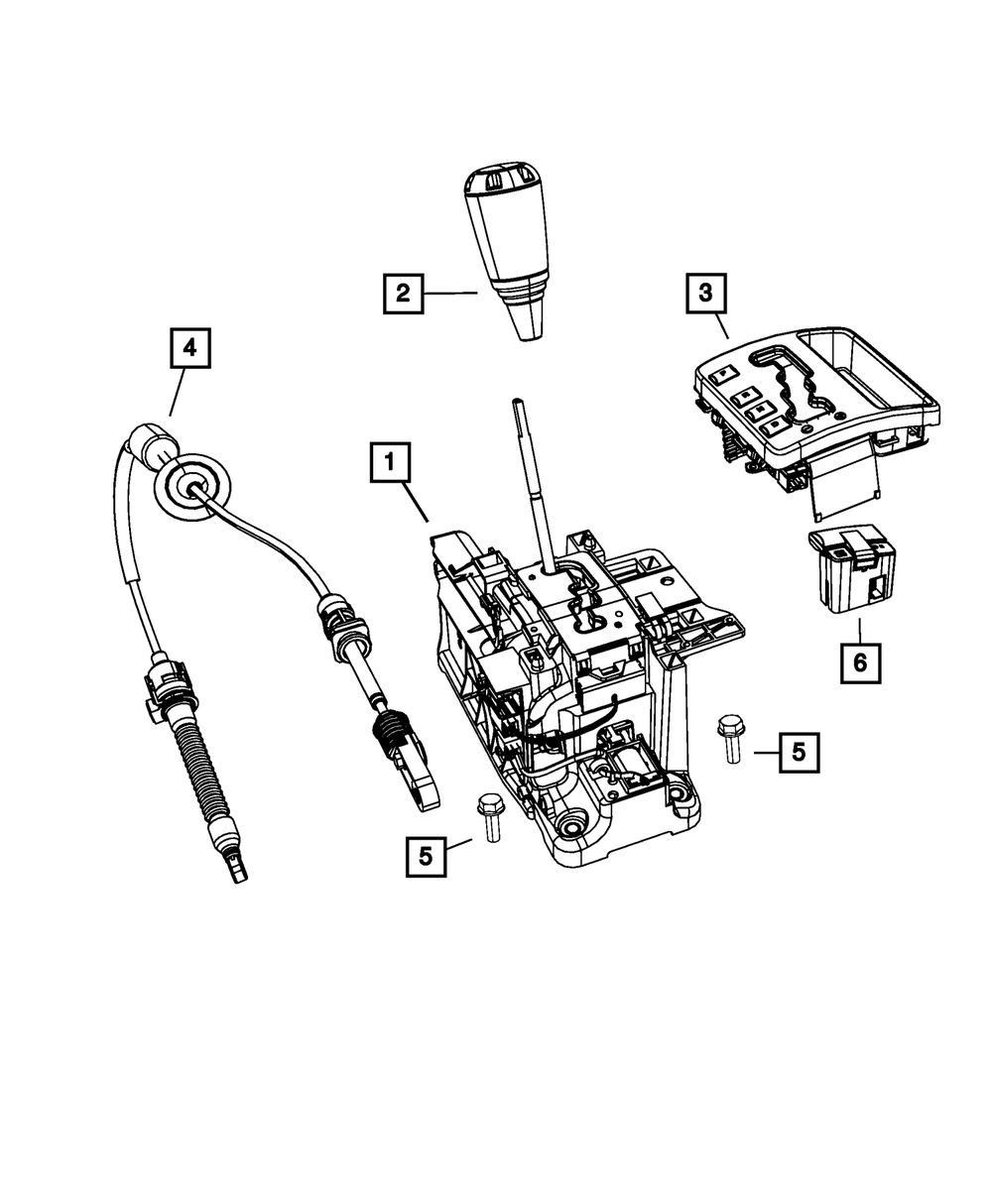 2
3
4
1
6
5
5