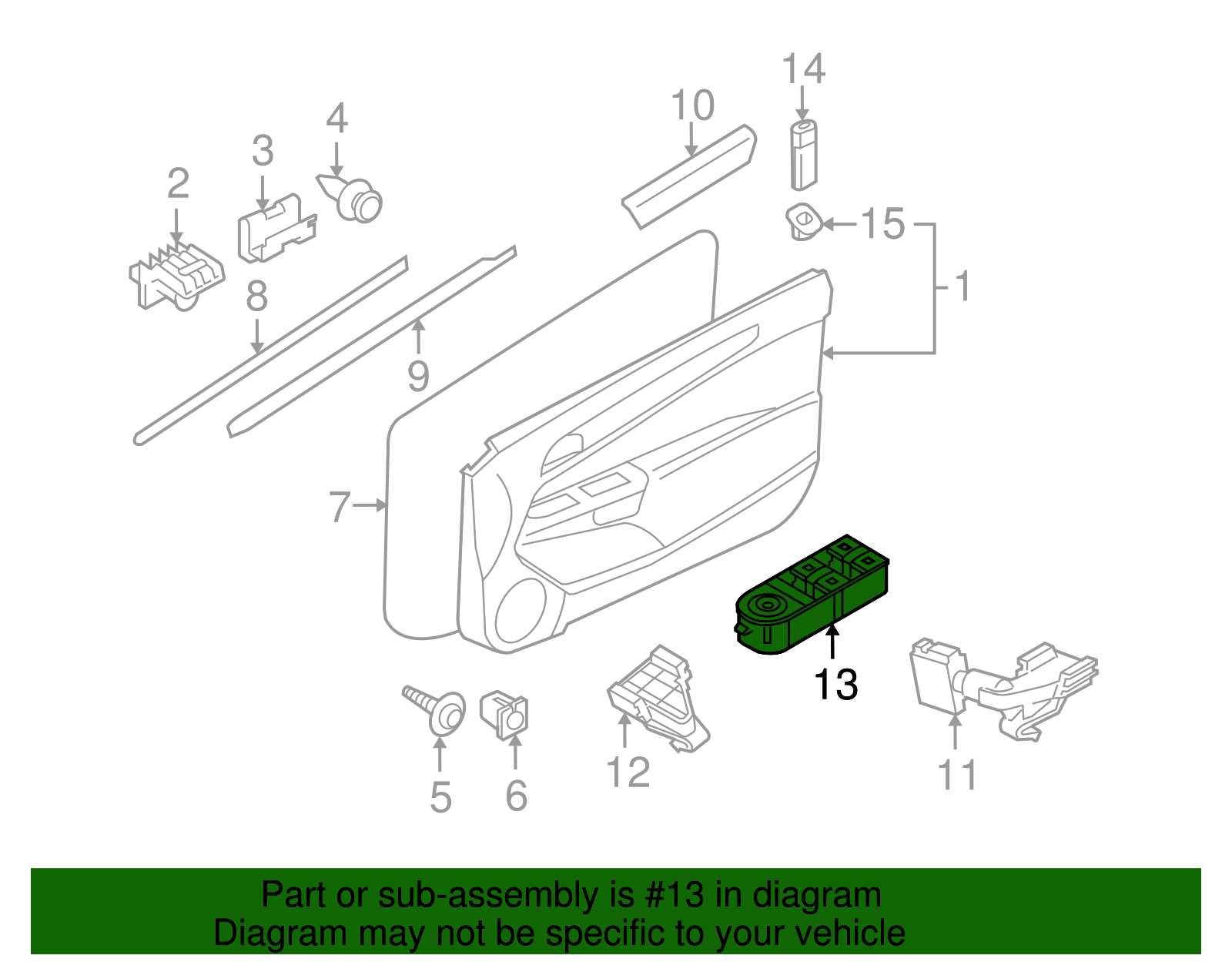 14
10
4
3
2
15
1
8
9
7
13
5
6
12
11

Part or sub-assembly is #13 in diagram
Diagram may not be specific to your vehicle