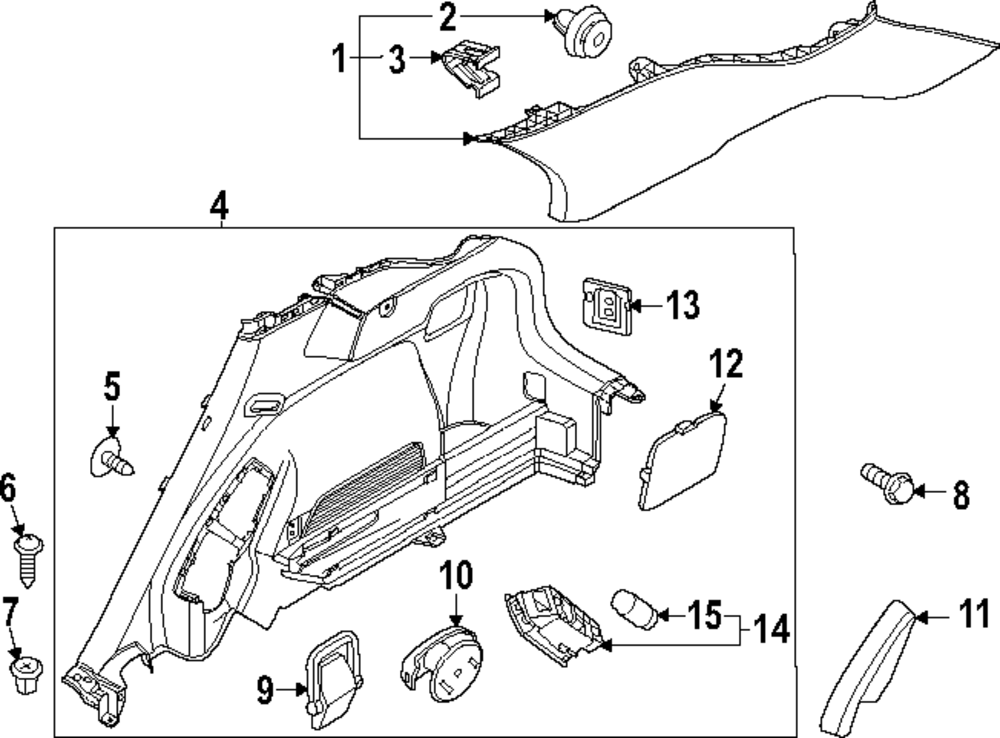 2
1
3
4
13
12
5
6
8
7
10
15
14
11
9