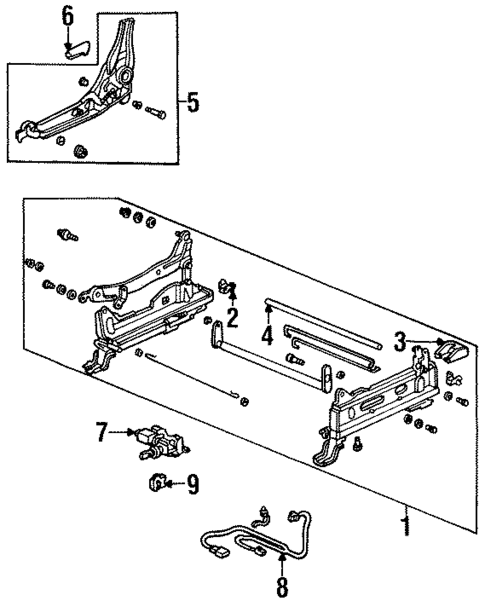 6
5
2
4
3
7
9
1
8