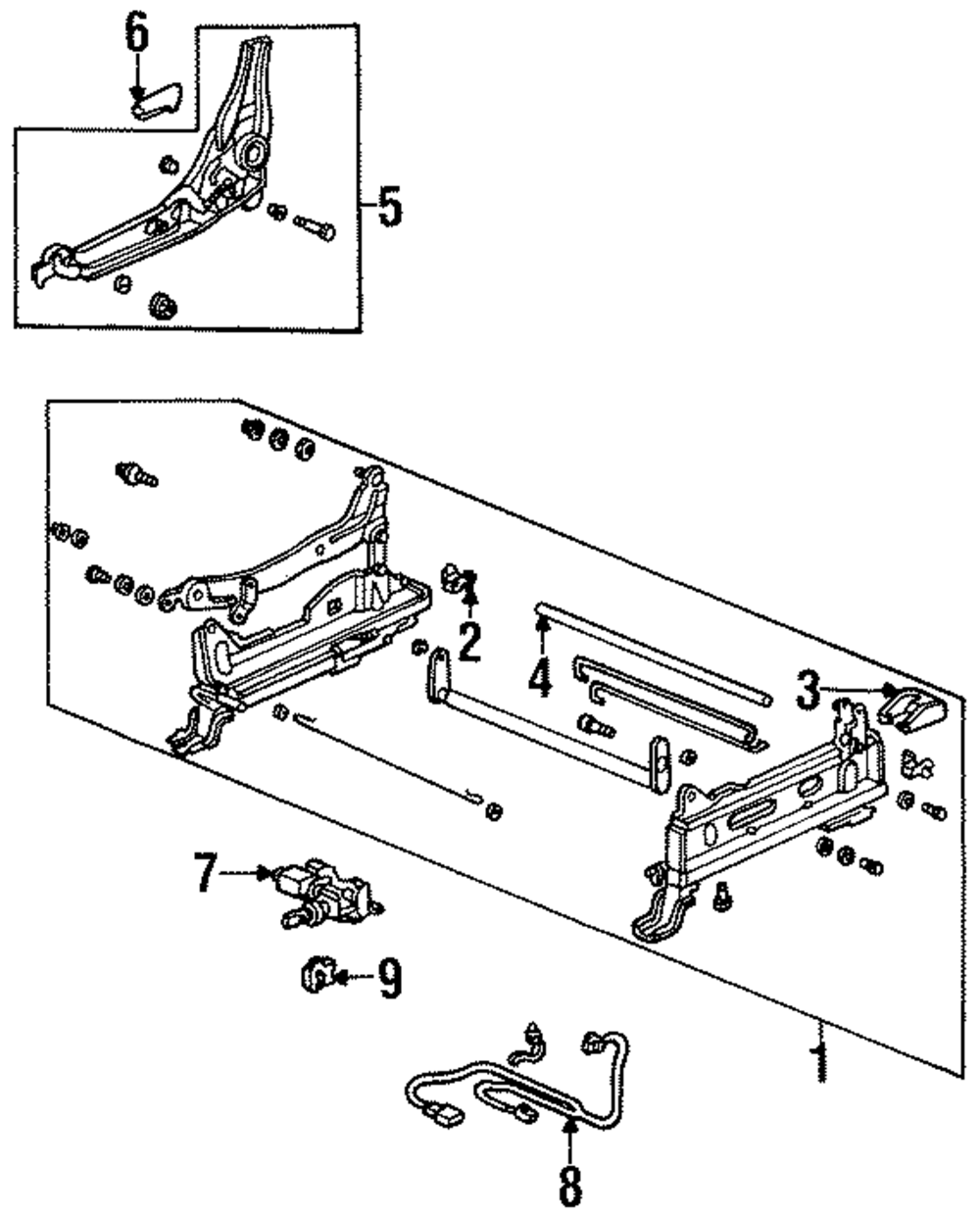 6
5
2
4
3
7
9
1
8