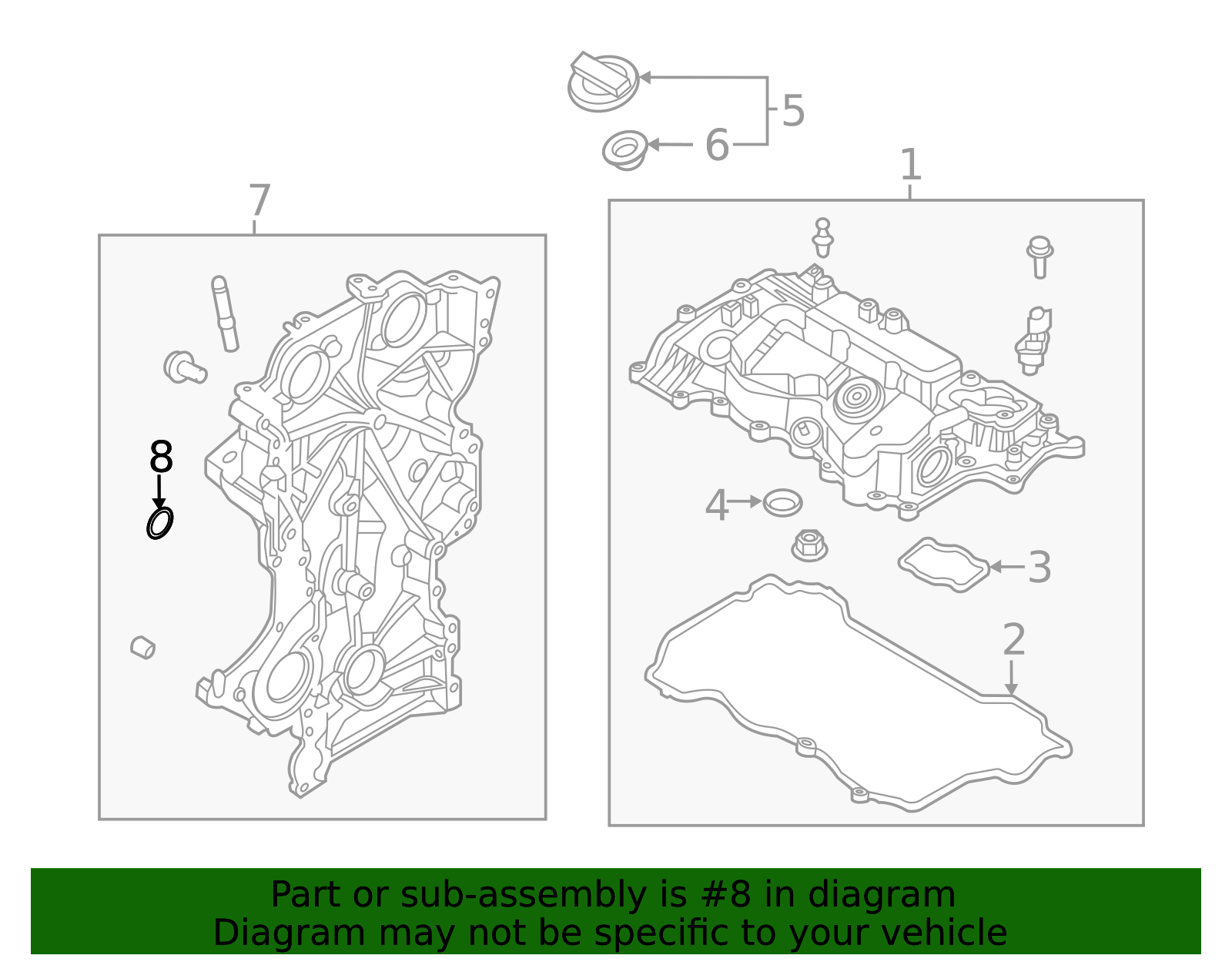 5
6
1
7
8
4
3
2

Part or sub-assembly is #8 in diagram
Diagram may not be specific to your vehicle