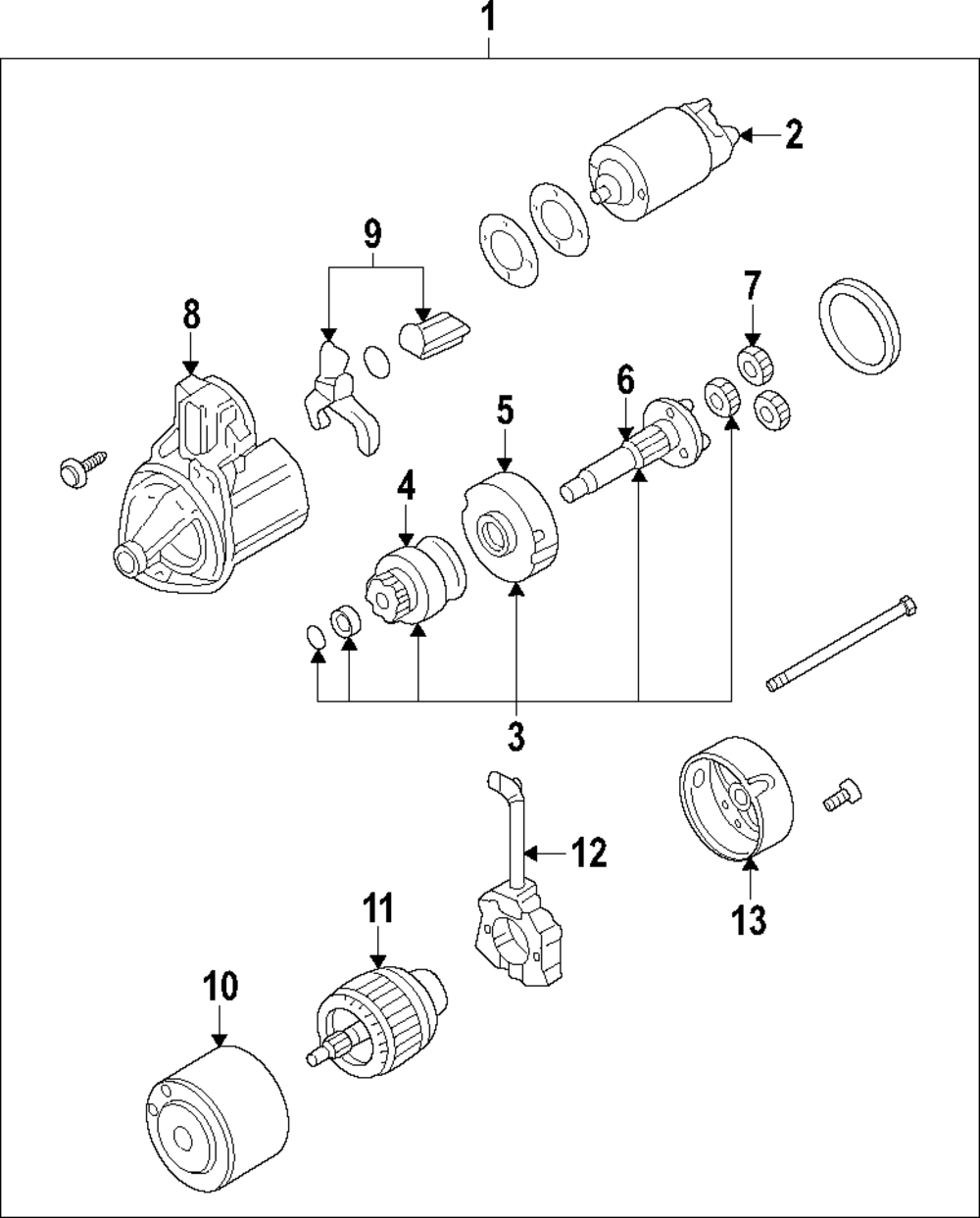 1
2
9
7
8
6
5
4
3
12
13
11
10